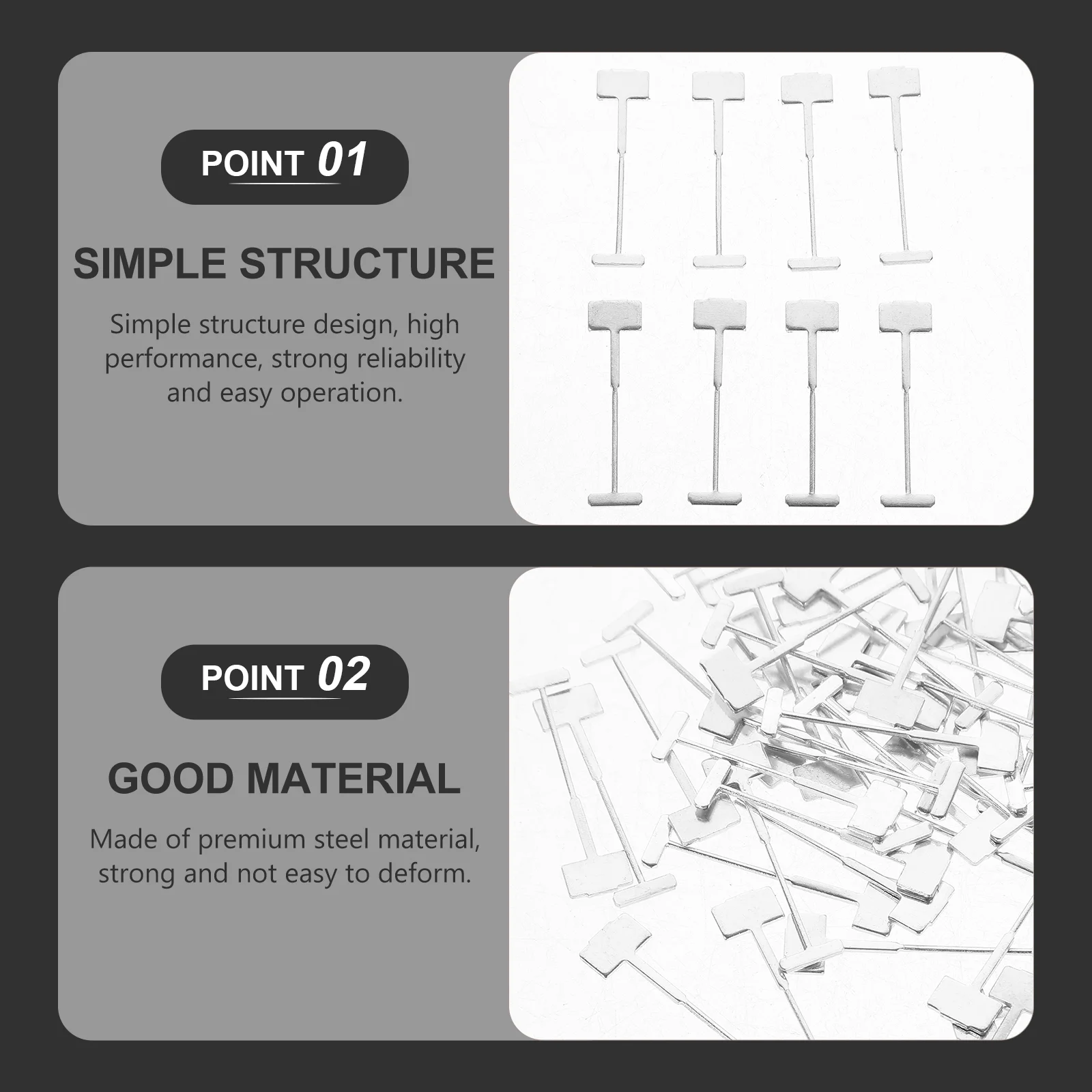 POINT 01

SIMPLE STRUCTURE

Simple structure design, high performance, strong reliability and easy operation.

POINT 02

GOOD MATERIAL

Made of premium steel material, strong and not easy to deform.