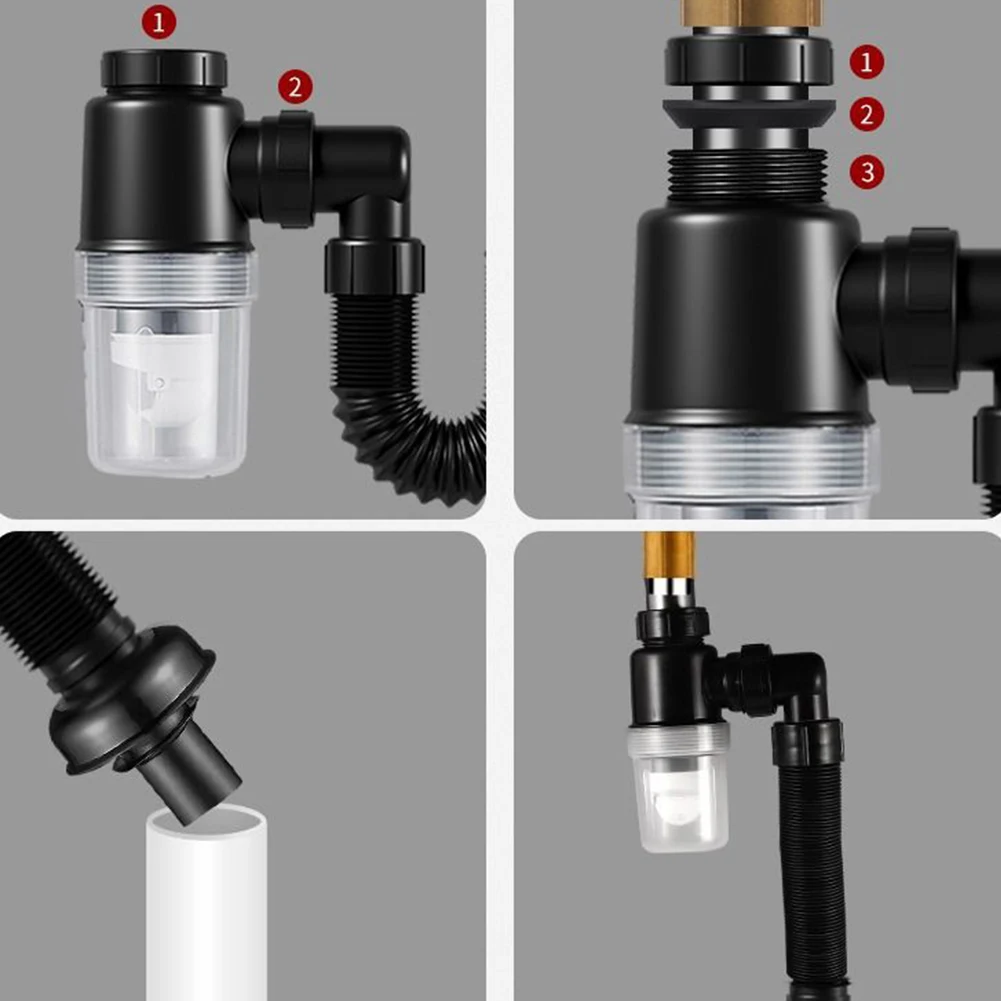 1
2
1
2
3