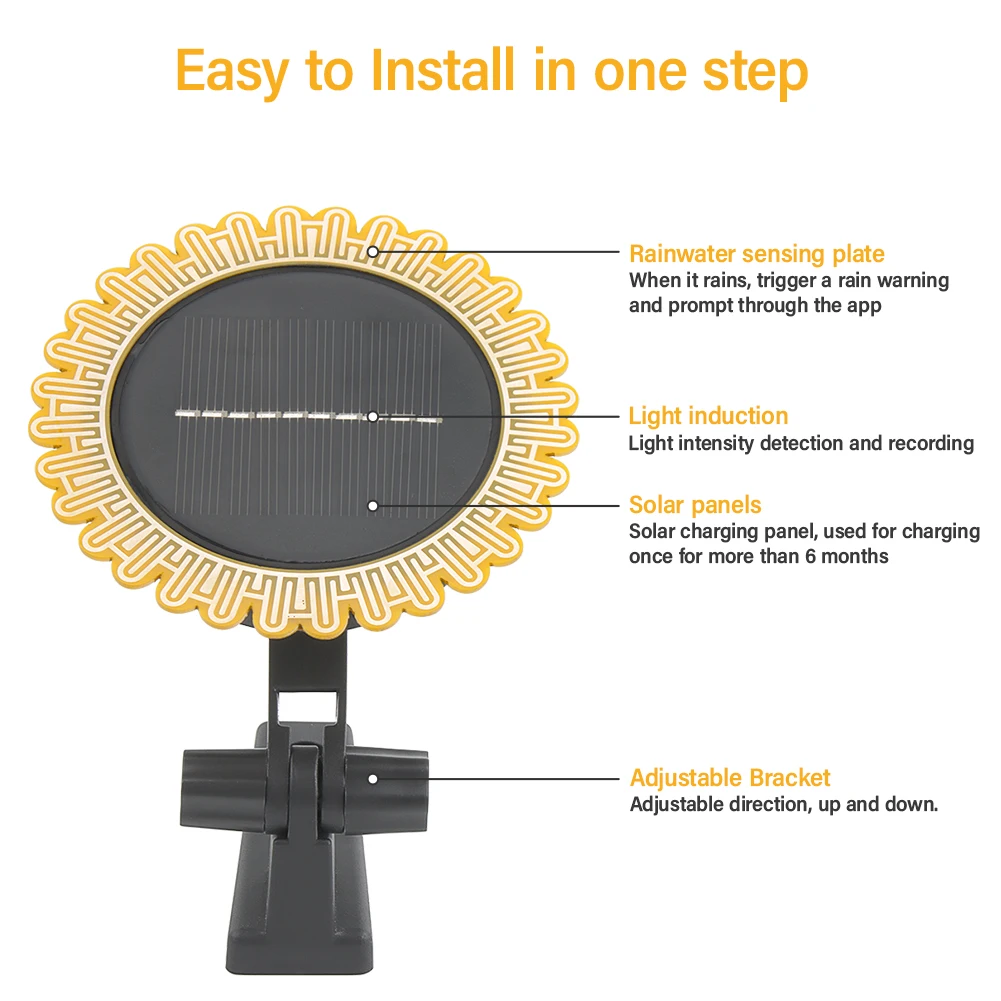 Easy to Install in one step

Rainwater sensing plate
When it rains, trigger a rain warning and prompt through the app

Light induction
Light intensity detection and recording

Solar panels
Solar charging panel, used for charging once for more than 6 months

Adjustable Bracket
Adjustable direction, up and down.