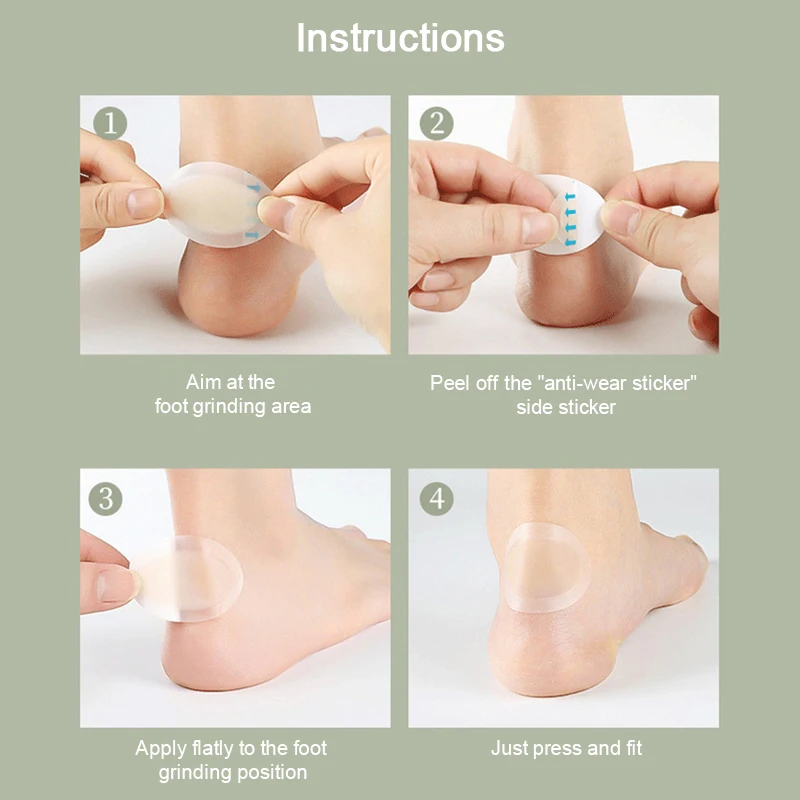 Instructions

1

Aim at the foot grinding area

2

Peel off the "anti-wear sticker" side sticker

3

Apply flatly to the foot grinding position

4

Just press and fit