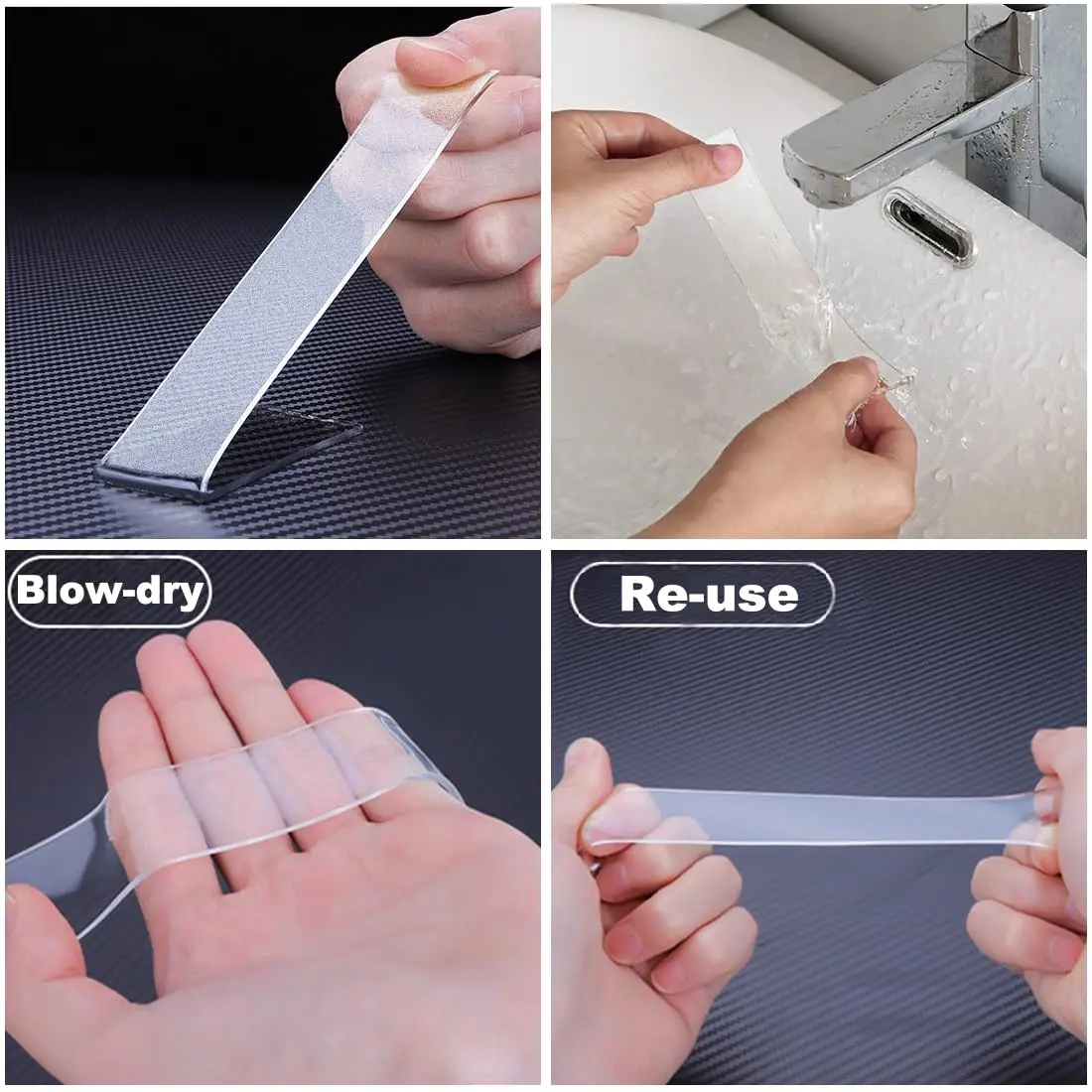 Blow-dry

Re-use