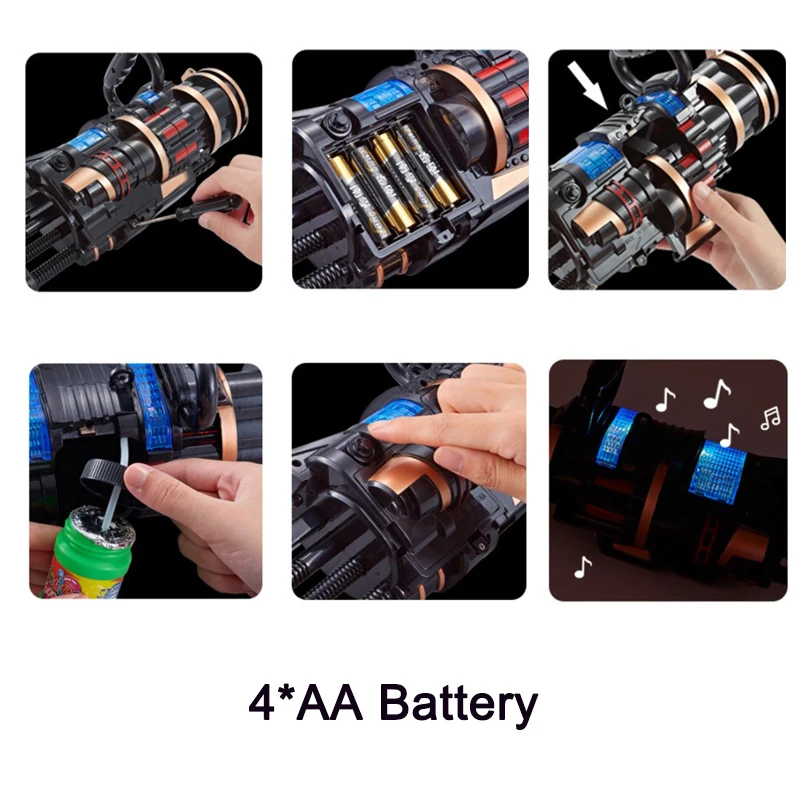 4*AA Battery