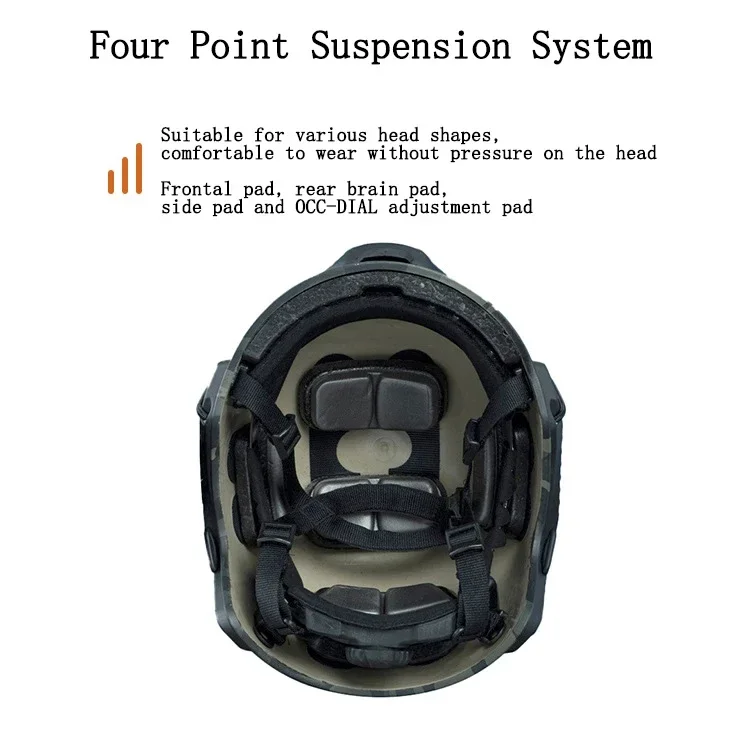 Four Point Suspension System

Suitable for various head shapes, comfortable to wear without pressure on the head

Frontal pad, rear brain pad, side pad and OCC-DIAL adjustment pad