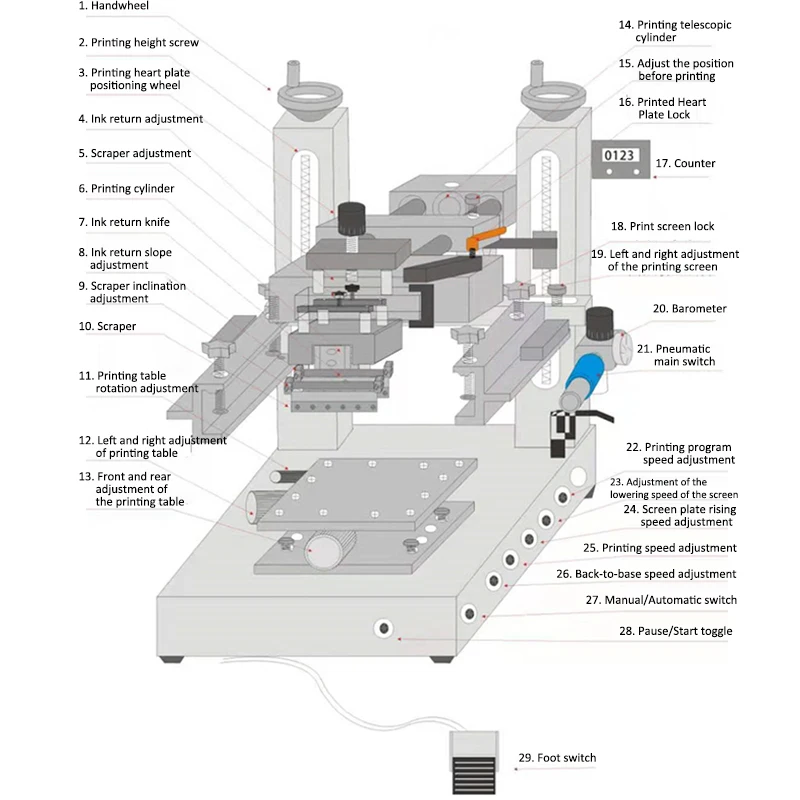 1. Handwheel

2. Printing height screw

3. Printing heart plate positioning wheel

4. Ink return adjustment

5. Scraper adjustment

6. Printing cylinder

7. Ink return knife

8. Ink return slope adjustment

9. Scraper inclination adjustment

10. Scraper

11. Printing table rotation adjustment

12. Left and right adjustment of printing table

13. Front and rear adjustment of the printing table

14. Printing telescopic cylinder

15. Adjust the position before printing

16. Printed Heart Plate Lock

0123

17. Counter

18. Print screen lock

19. Left and right adjustment of the printing screen

20. Barometer

21. Pneumatic main switch

22. Printing program speed adjustment

23. Adjustment of the lowering speed of the screen

24. Screen plate rising speed adjustment

25. Printing speed adjustment

26. Back-to-base speed adjustment

27. Manual/Automatic switch

28. Pause/Start toggle

29. Foot switch