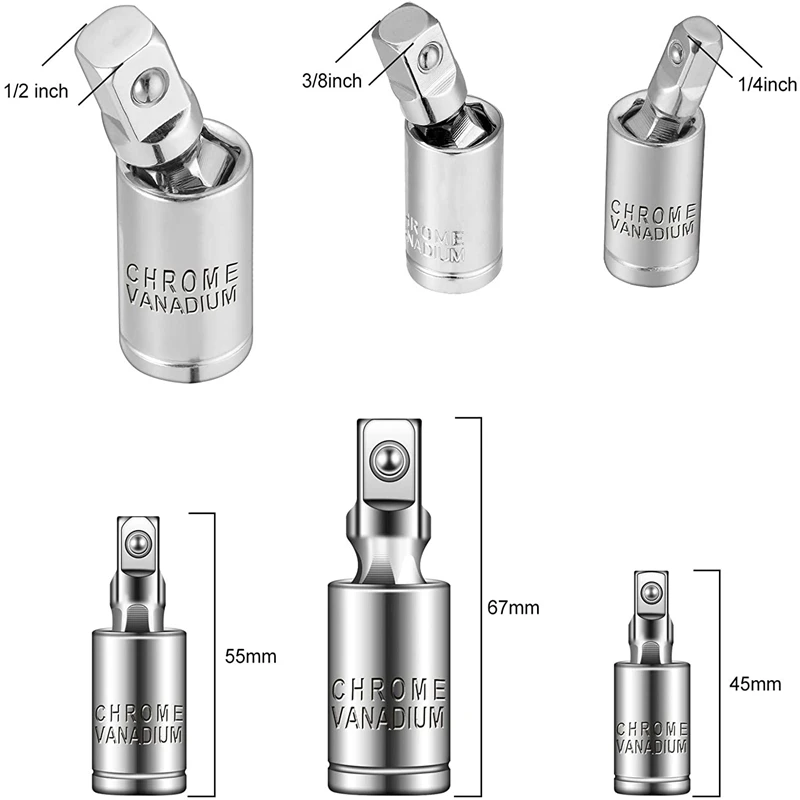 1/2 inch

CHROME VANADIUM

3/8inch

CHROME VANADIUM

1/4inch

CHROME VANADIUM

CHROME VANADIUM

55mm

CHROME VANADIUM

67mm

CHROME VANADIUM

45mm