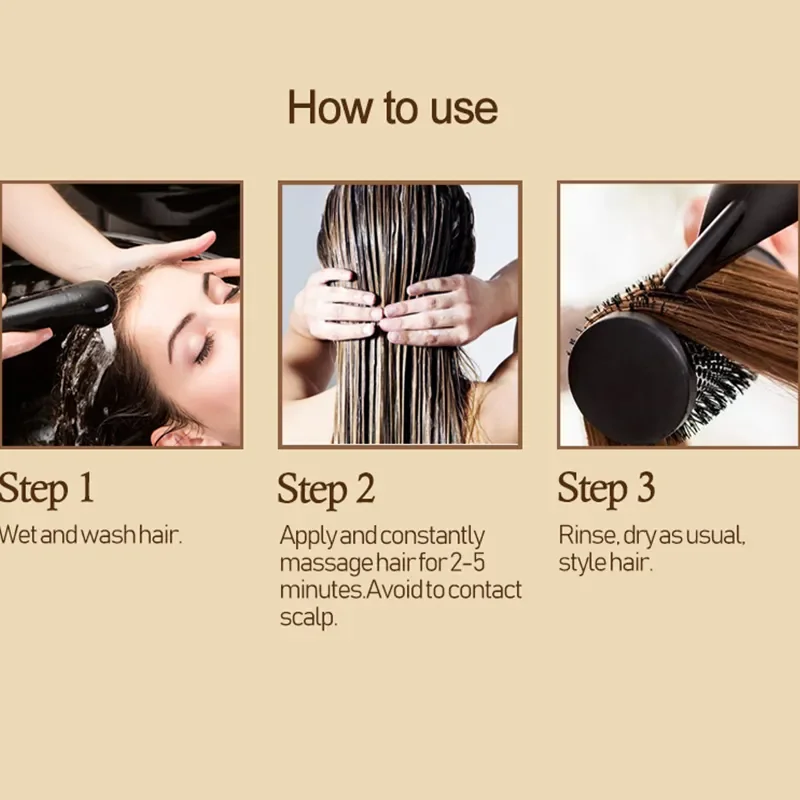 How to use

Step 1

Wet and wash hair.

Step 2

Apply and constantly massage hair for 2-5 minutes.Avoid to contact scalp.

Step 3

Rinse, dry as usual, style hair.