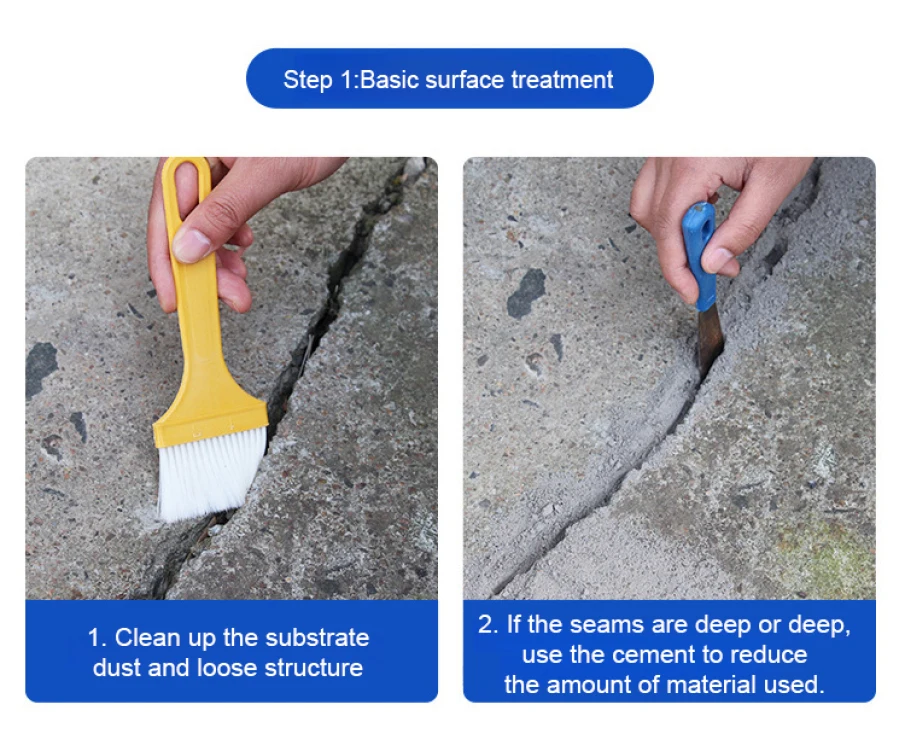 Step 1:Basic surface treatment

1. Clean up the substrate dust and loose structure

2. If the seams are deep or deep, use the cement to reduce the amount of material used.