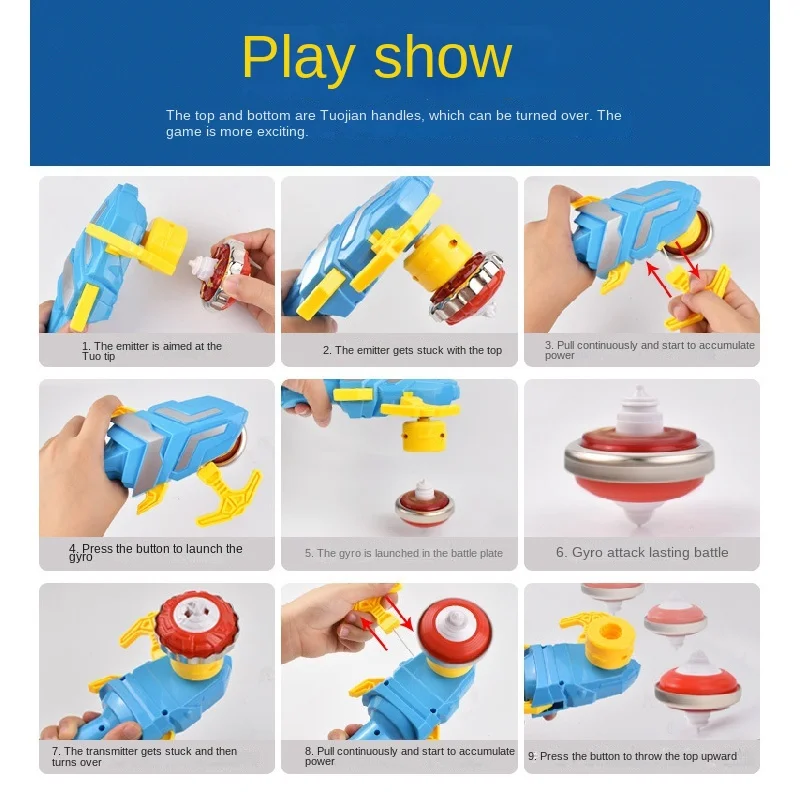 Play show

The top and bottom are Tuojian handles, which can be turned over. The game is more exciting.

1. The emitter is aimed at the Tuo tip

2. The emitter gets stuck with the top

3. Pull continuously and start to accumulate power

4. Press the button to launch the gyro

5. The gyro is launched in the battle plate

6. Gyro attack lasting battle

7. The transmitter gets stuck and then turns over

8. Pull continuously and start to accumulate power

9. Press the button to throw the top upward