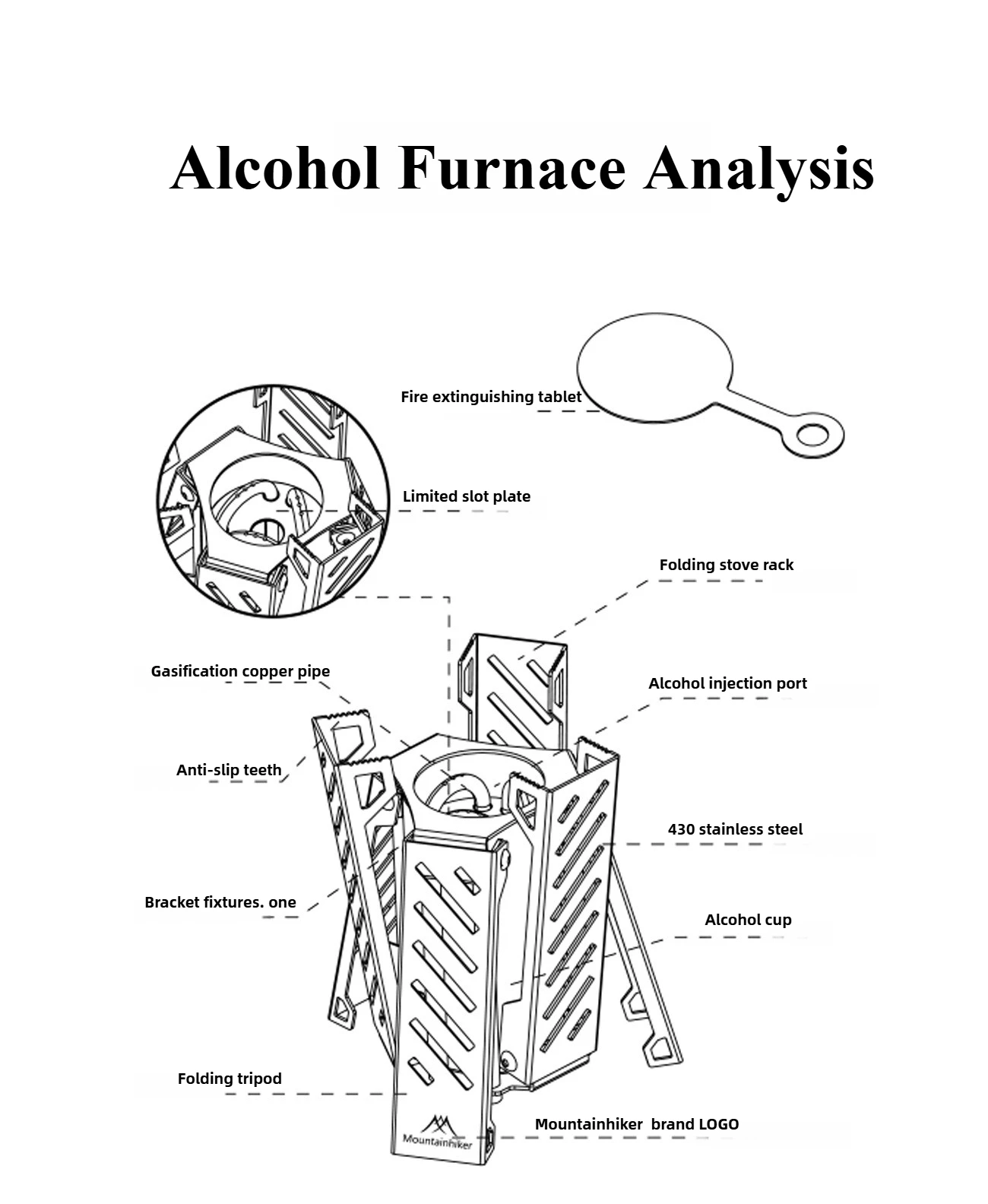 Alcohol Furnace Analysis

Fire extinguishing tablet

Limited slot plate

Folding stove rack

Gasification copper pipe

Alcohol injection port

Anti-slip teeth

430 stainless steel

Bracket fixtures. one

Alcohol cup

Folding tripod

Mountainhiker

Mountainhiker brand LOGO