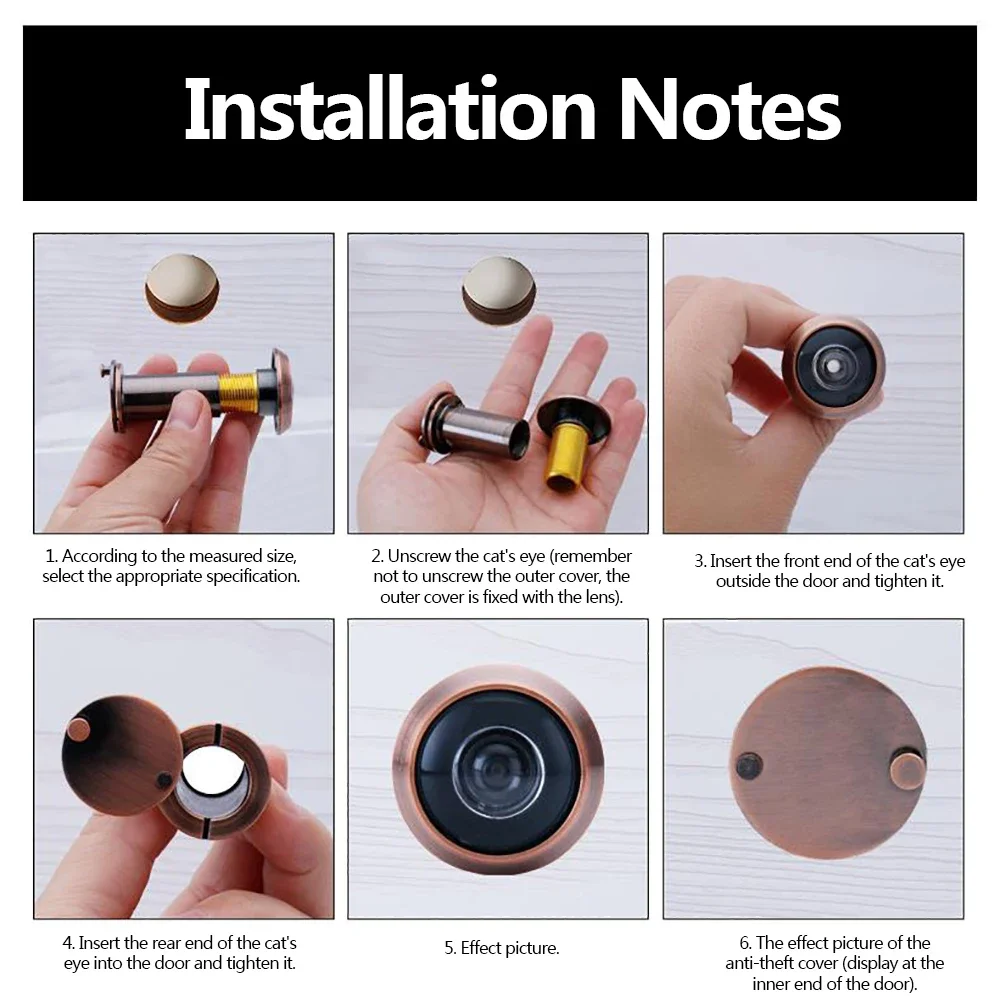 Installation Notes

1. According to the measured size, select the appropriate specification.

2. Unscrew the cat's eye (remember not to unscrew the outer cover, the outer cover is fixed with the lens).

3. Insert the front end of the cat's eye outside the door and tighten it.

4. Insert the rear end of the cat's eye into the door and tighten it.

5. Effect picture.

6. The effect picture of the anti-theft cover (display at the inner end of the door).