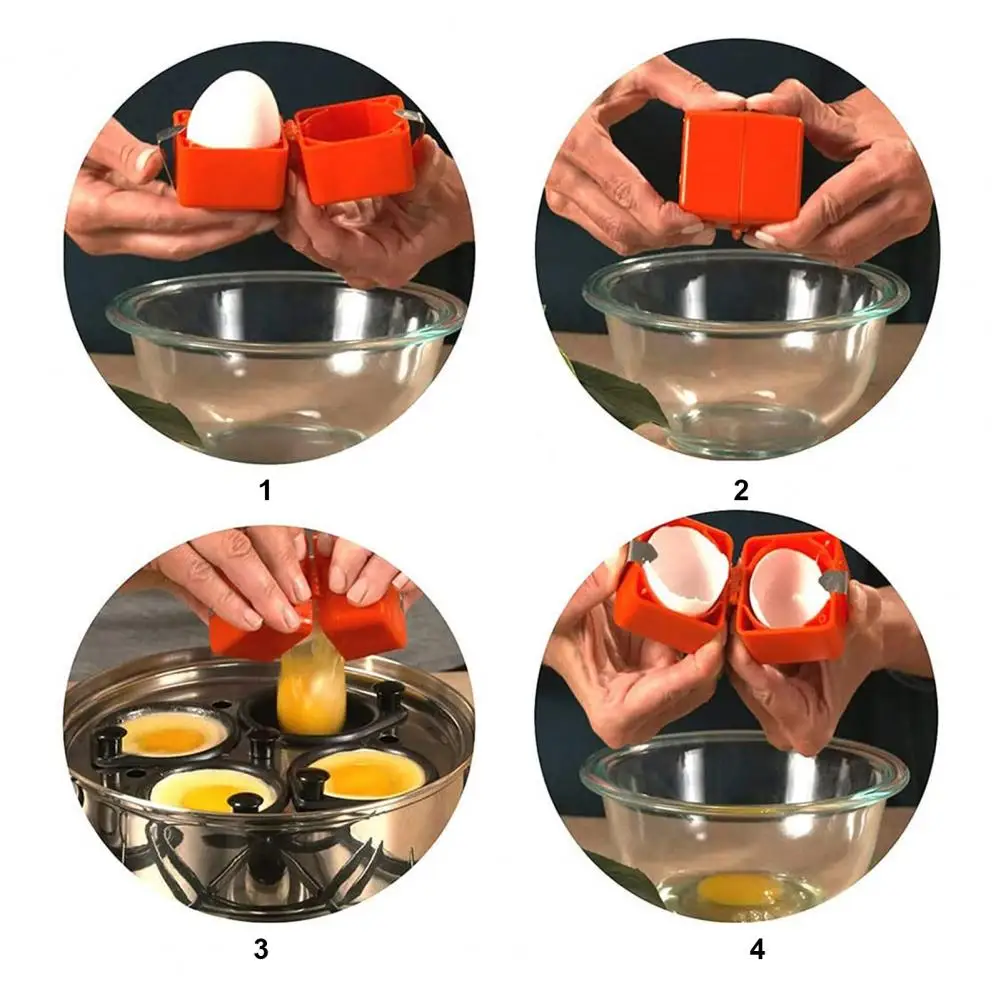 1

2

3

4