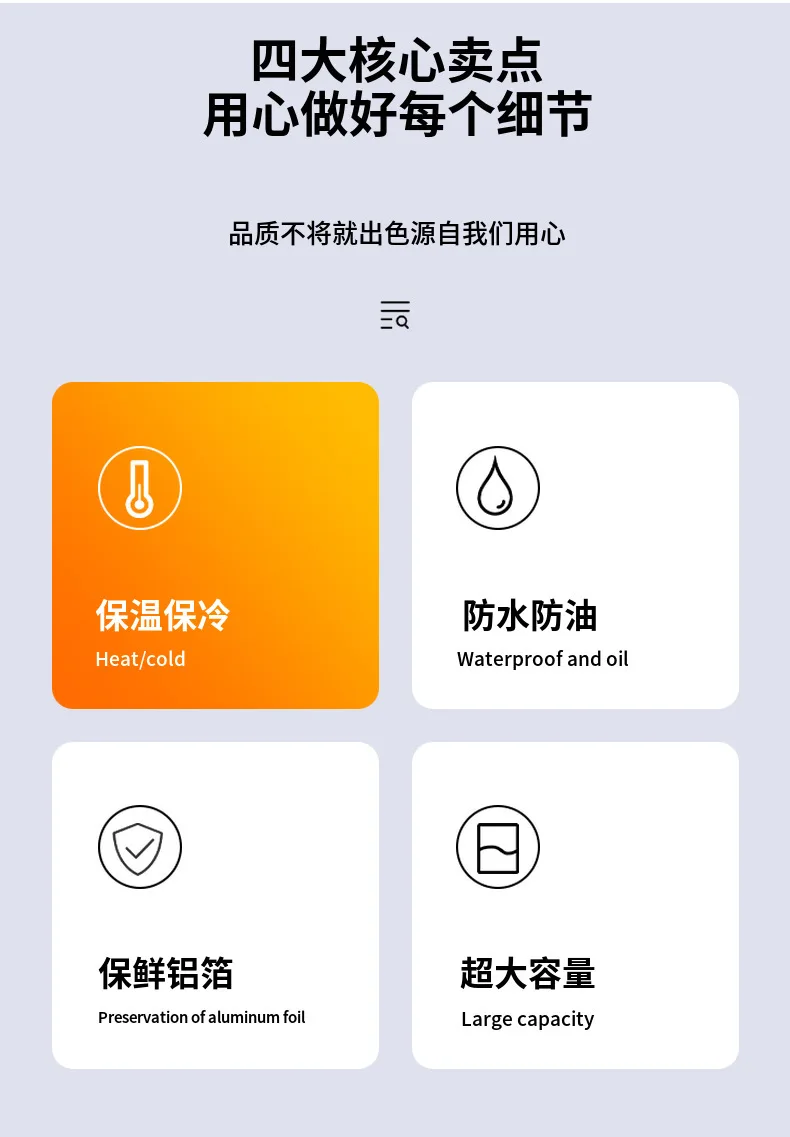 四大核心卖点
用心做好每个细节

品质不将就出色源自我们用心

保温保冷
Heat/cold

防水防油
Waterproof and oil

保鲜铝箔
Preservation of aluminum foil

超大容量
Large capacity