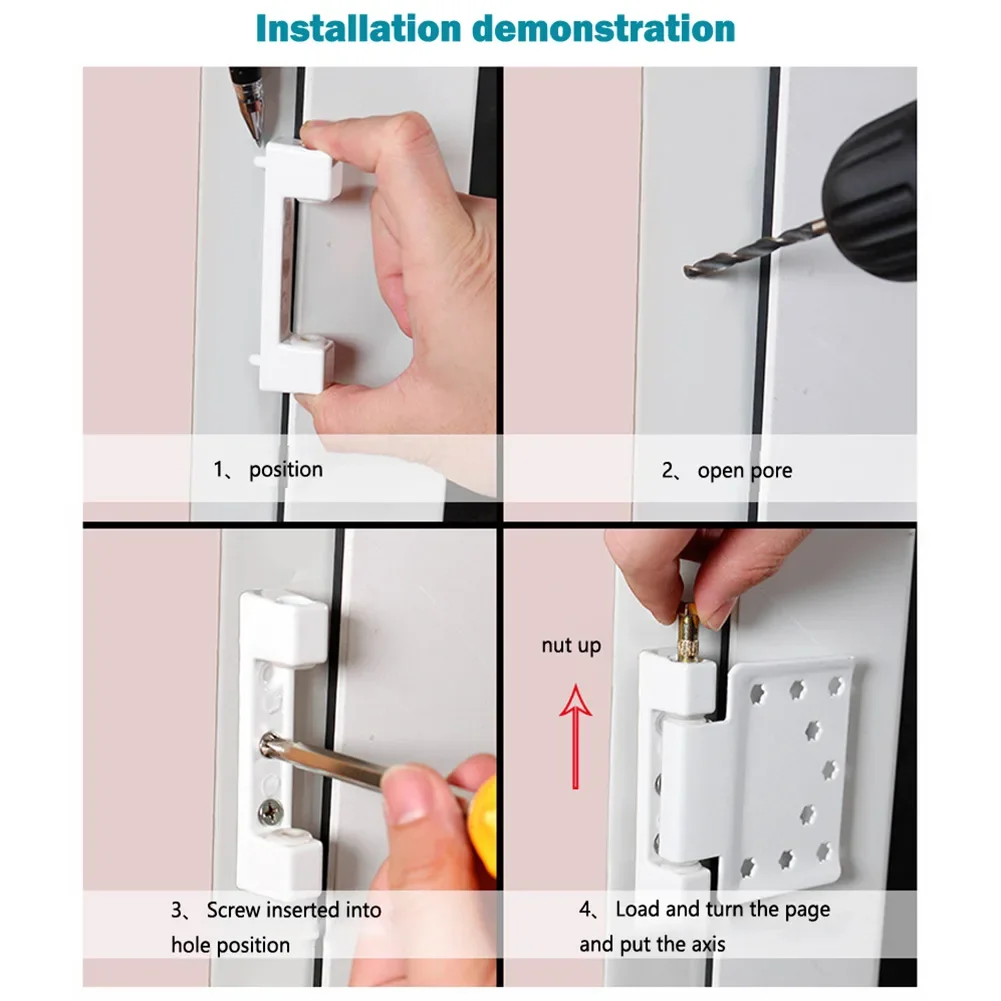 Installation demonstration

1、 position

2、 open pore

3、 Screw inserted into hole position

nut up

4、 Load and turn the page and put the axis