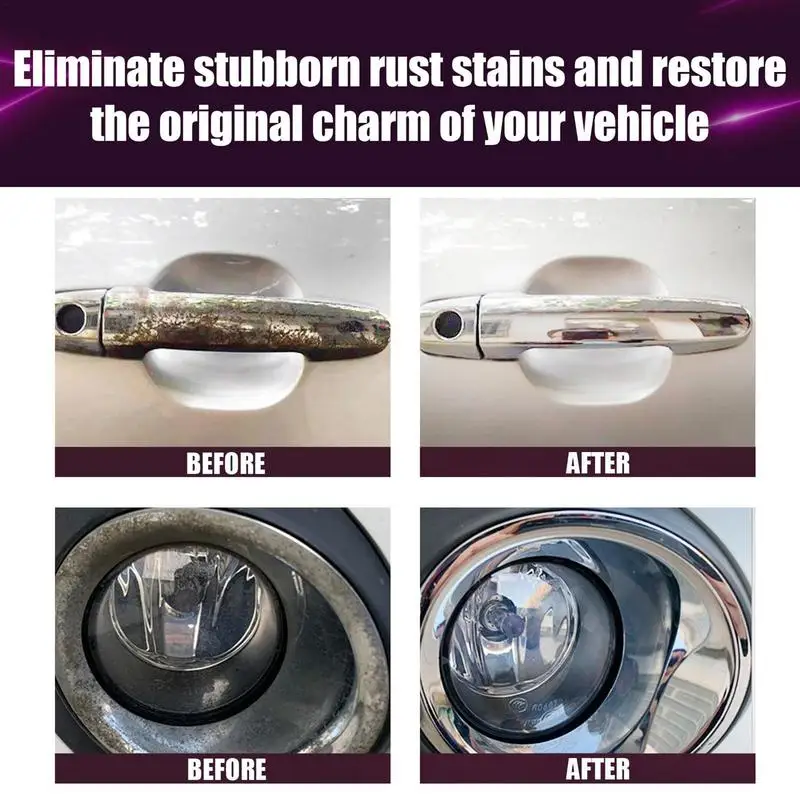 Eliminate stubborn rust stains and restore the original charm of your vehicle

BEFORE

AFTER

BEFORE

AFTER