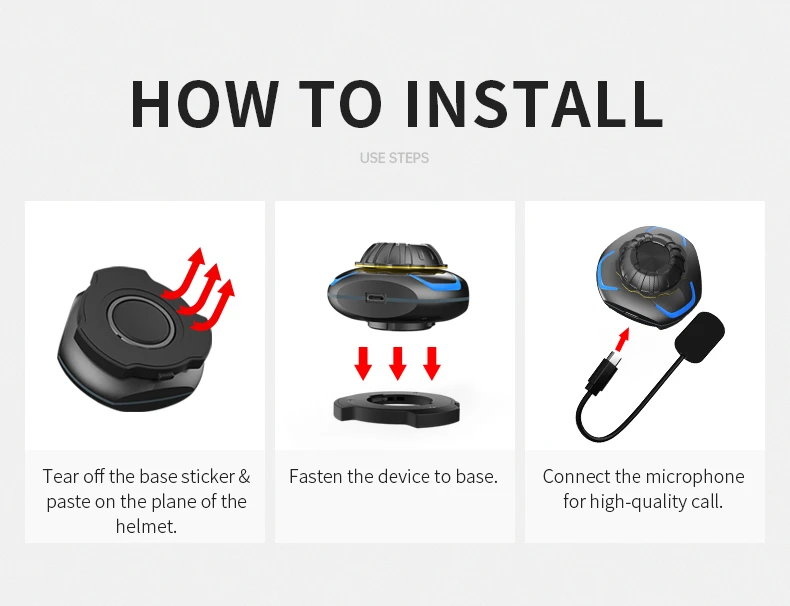 HOW TO INSTALL

USE STEPS

Tear off the base sticker & paste on the plane of the helmet.

Fasten the device to base.

Connect the microphone for high-quality call.