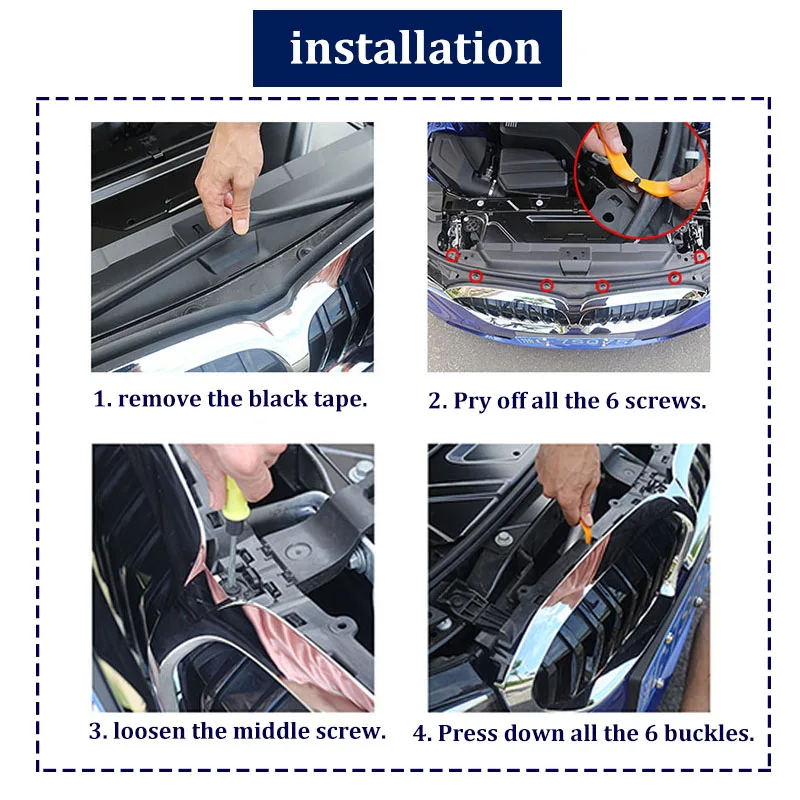 installation

1. remove the black tape.

2. Pry off all the 6 screws.

3. loosen the middle screw.

4. Press down all the 6 buckles.