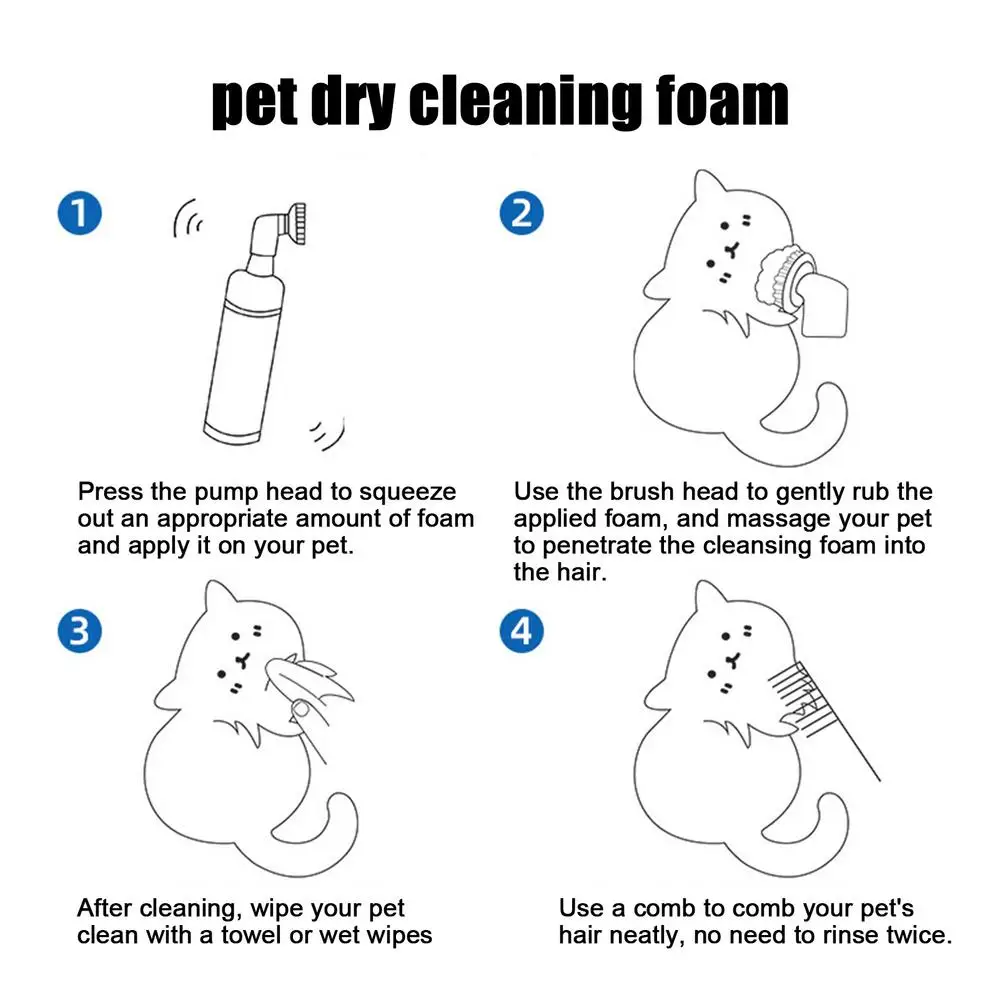 pet dry cleaning foam

1

Press the pump head to squeeze out an appropriate amount of foam and apply it on your pet.

2

Use the brush head to gently rub the applied foam, and massage your pet to penetrate the cleansing foam into the hair.

3

After cleaning, wipe your pet clean with a towel or wet wipes

4

Use a comb to comb your pet's hair neatly, no need to rinse twice.