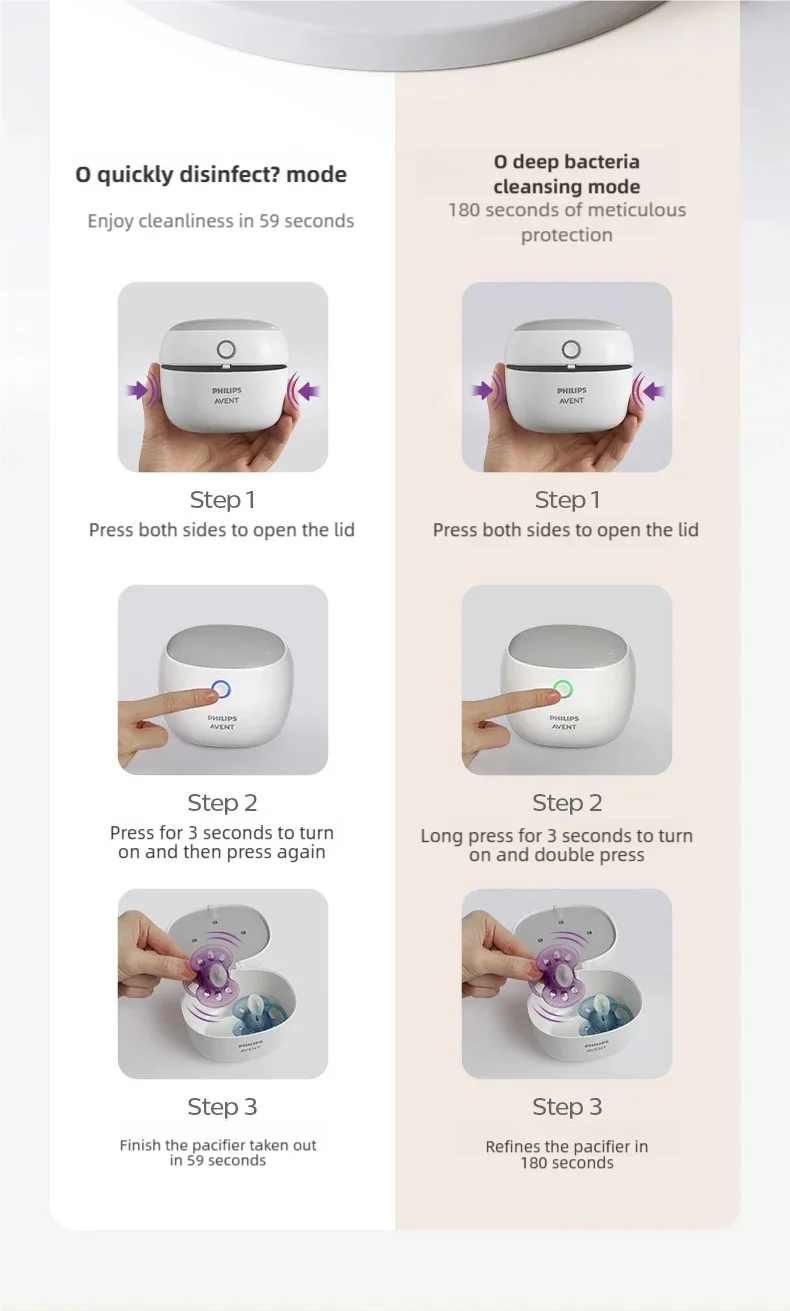 O quickly disinfect? mode

Enjoy cleanliness in 59 seconds

PHILIPS AVENT

Step 1

Press both sides to open the lid

PHILIPS AVENT

Step 2

Press for 3 seconds to turn on and then press again

PHILIPS AVENT

Step 3

Finish the pacifier taken out in 59 seconds

O deep bacteria cleansing mode

180 seconds of meticulous protection

PHILIPS AVENT

Step 1

Press both sides to open the lid

PHILIPS AVENT

Step 2

Long press for 3 seconds to turn on and double press

PHILIPS AVENT

Step 3

Refines the pacifier in 180 seconds