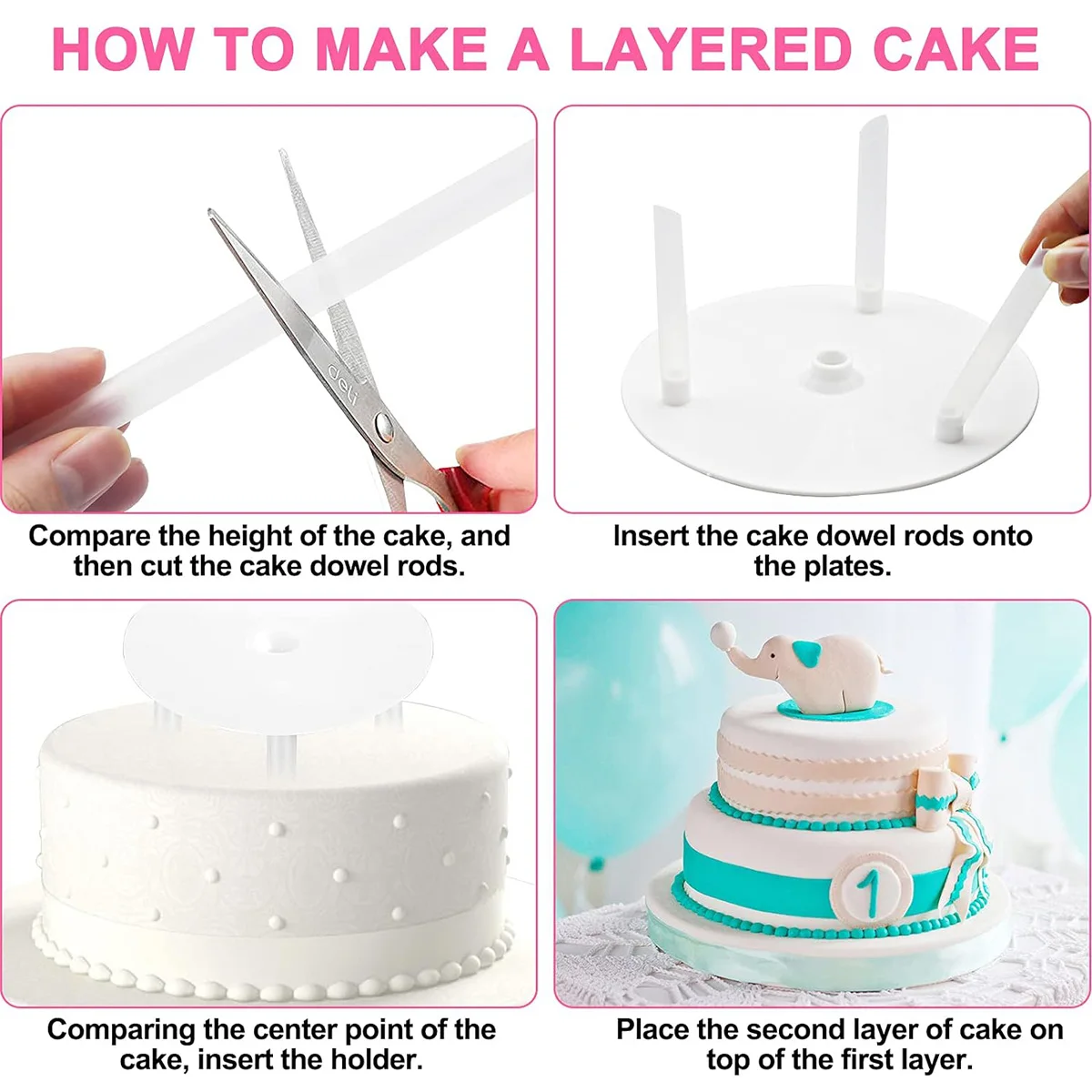 HOW TO MAKE A LAYERED CAKE

deli

Compare the height of the cake, and then cut the cake dowel rods.

Insert the cake dowel rods onto the plates.

1

Comparing the center point of the cake, insert the holder.

Place the second layer of cake on top of the first layer.