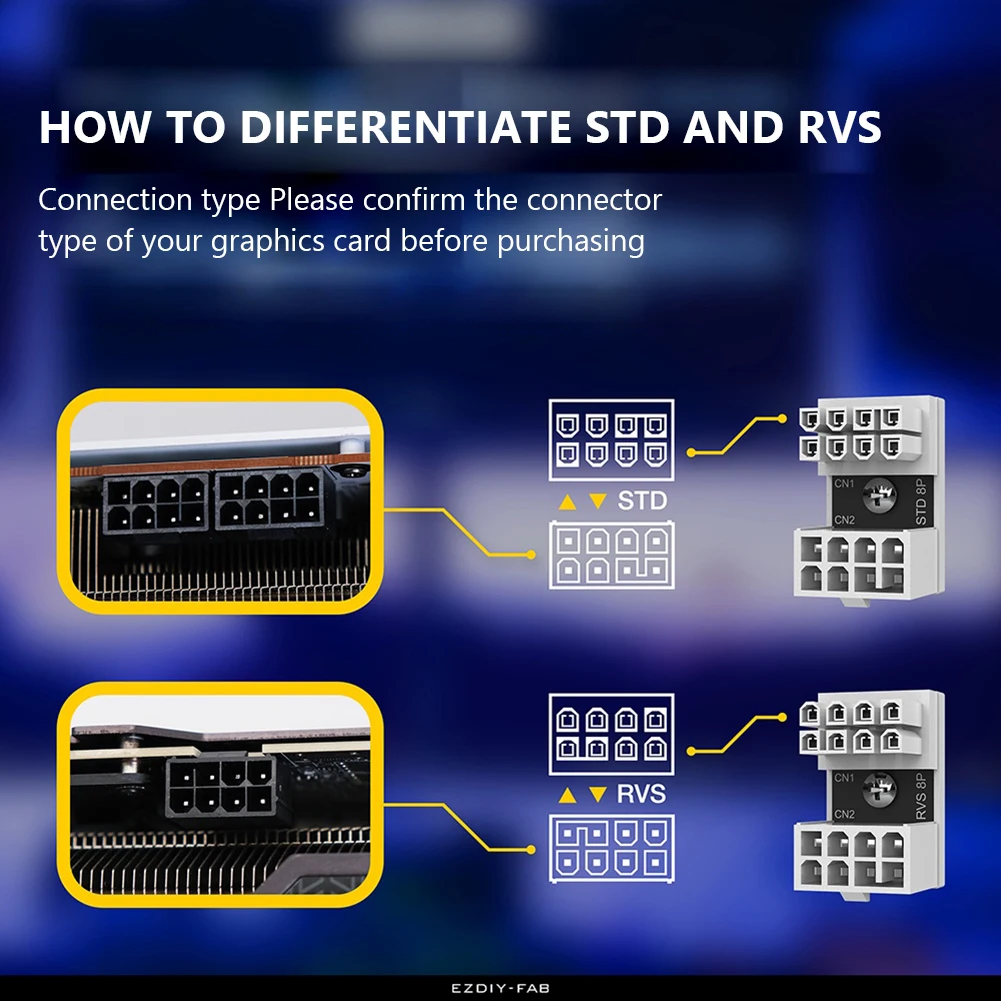 HOW TO DIFFERENTIATE STD AND RVS

Connection type Please confirm the connector type of your graphics card before purchasing

▲ ▼ STD

CN1
CN2
STD 8P

▲ ▼ RVS

CN1
CN2
RVS 8P

EZDIY-FAB