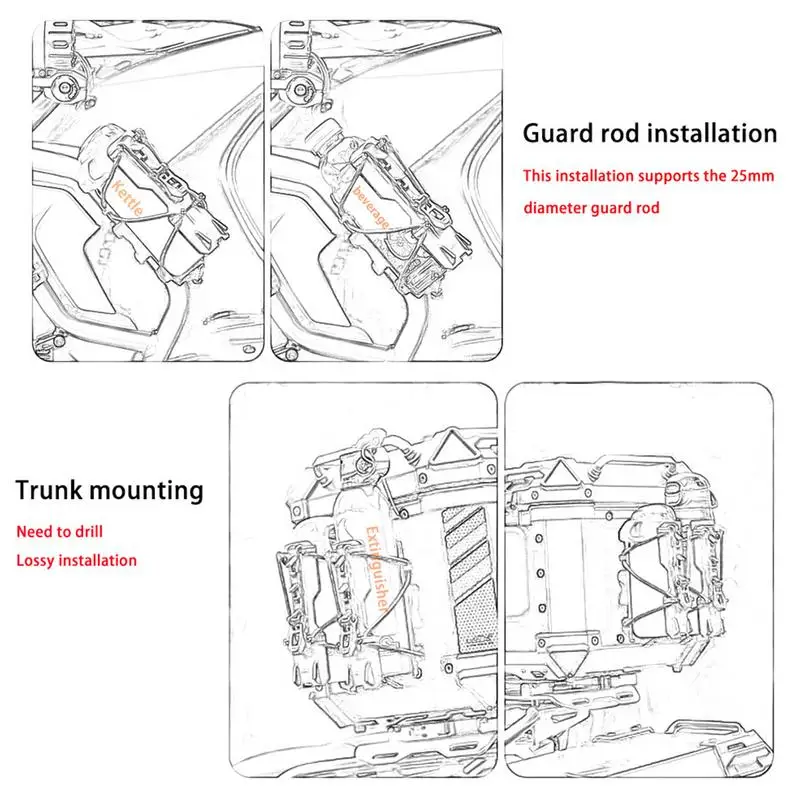 Kettle

beverage

Guard rod installation

This installation supports the 25mm diameter guard rod

Trunk mounting

Need to drill

Lossy installation

Extinguisher