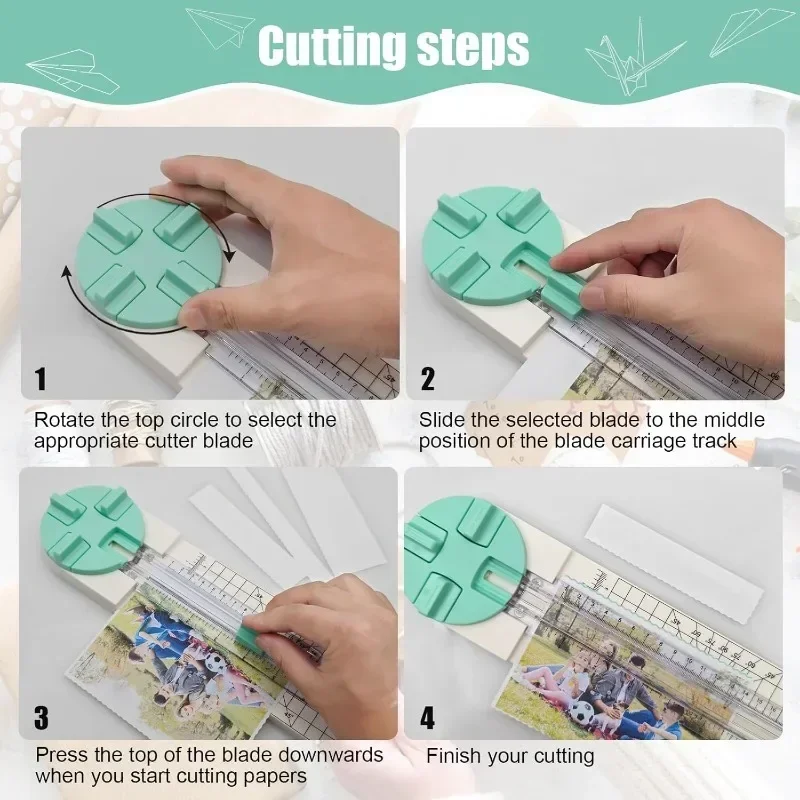 Cutting steps

1

Rotate the top circle to select the appropriate cutter blade

2

Slide the selected blade to the middle position of the blade carriage track

3

Press the top of the blade downwards when you start cutting papers

4

Finish your cutting