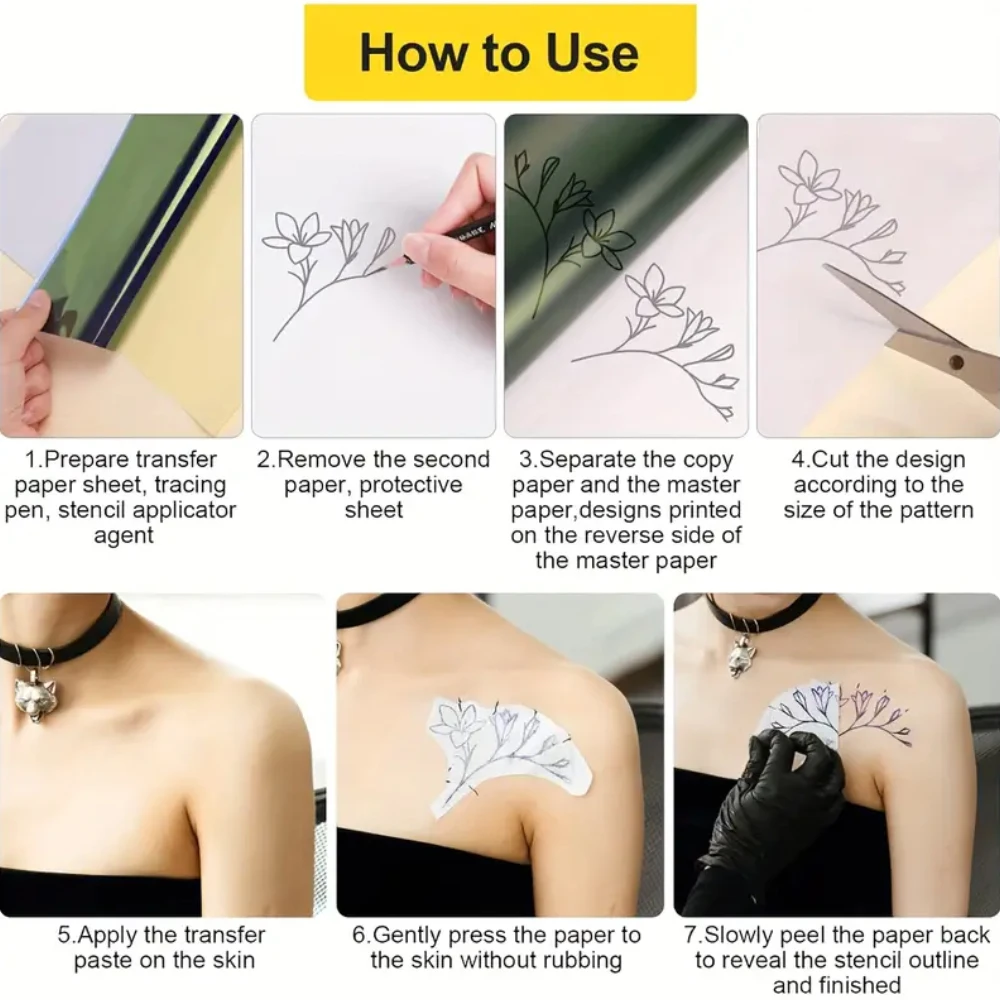 How to Use

1.Prepare transfer paper sheet, tracing pen, stencil applicator agent

2.Remove the second paper, protective sheet

3.Separate the copy paper and the master paper,designs printed on the reverse side of the master paper

4.Cut the design according to the size of the pattern

5.Apply the transfer paste on the skin

6.Gently press the paper to the skin without rubbing

7.Slowly peel the paper back to reveal the stencil outline and finished