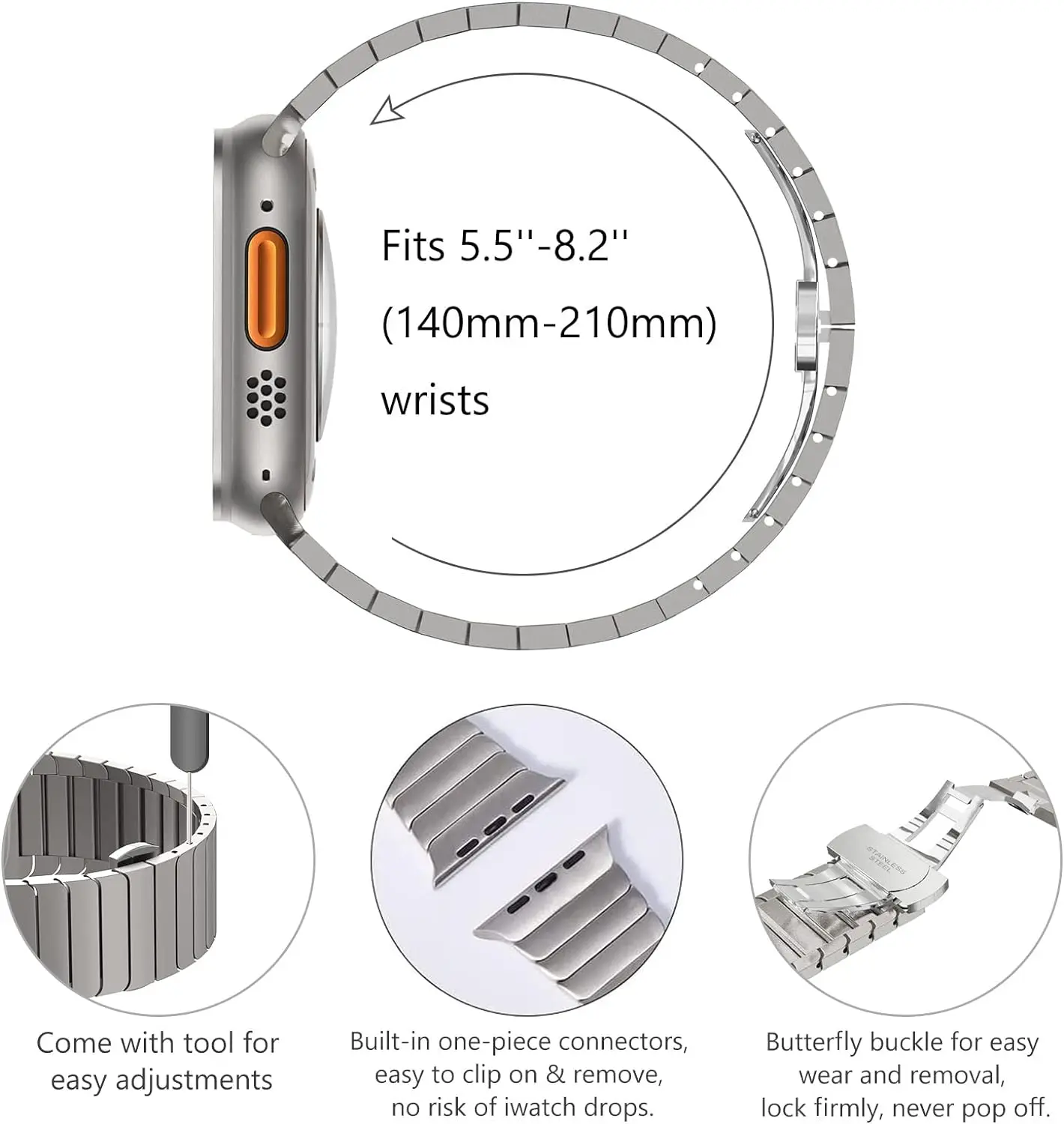 Fits 5.5''-8.2''
(140mm-210mm)
wrists

STAINLESS STEEL

Come with tool for easy adjustments

Built-in one-piece connectors, easy to clip on & remove, no risk of iwatch drops.

Butterfly buckle for easy wear and removal, lock firmly, never pop off.