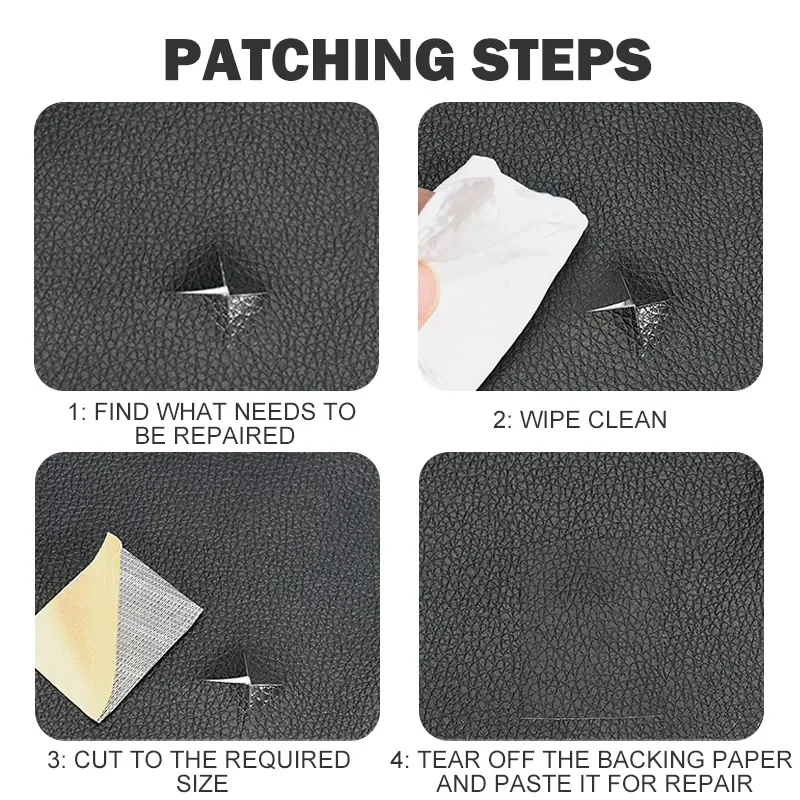 PATCHING STEPS

1: FIND WHAT NEEDS TO BE REPAIRED

2: WIPE CLEAN

3: CUT TO THE REQUIRED SIZE

4: TEAR OFF THE BACKING PAPER AND PASTE IT FOR REPAIR