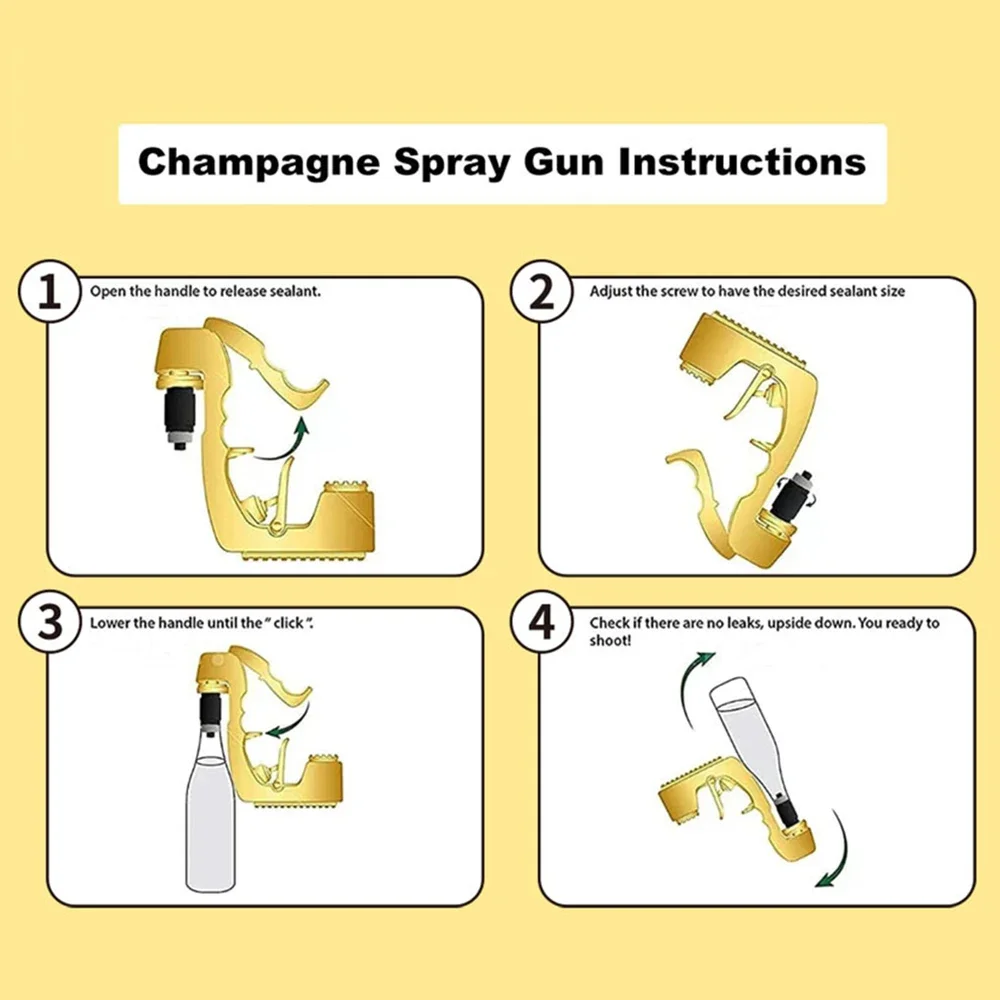 Champagne Spray Gun Instructions

1
Open the handle to release sealant.

2
Adjust the screw to have the desired sealant size

3
Lower the handle until the " click ".

4
Check if there are no leaks, upside down. You ready to shoot!