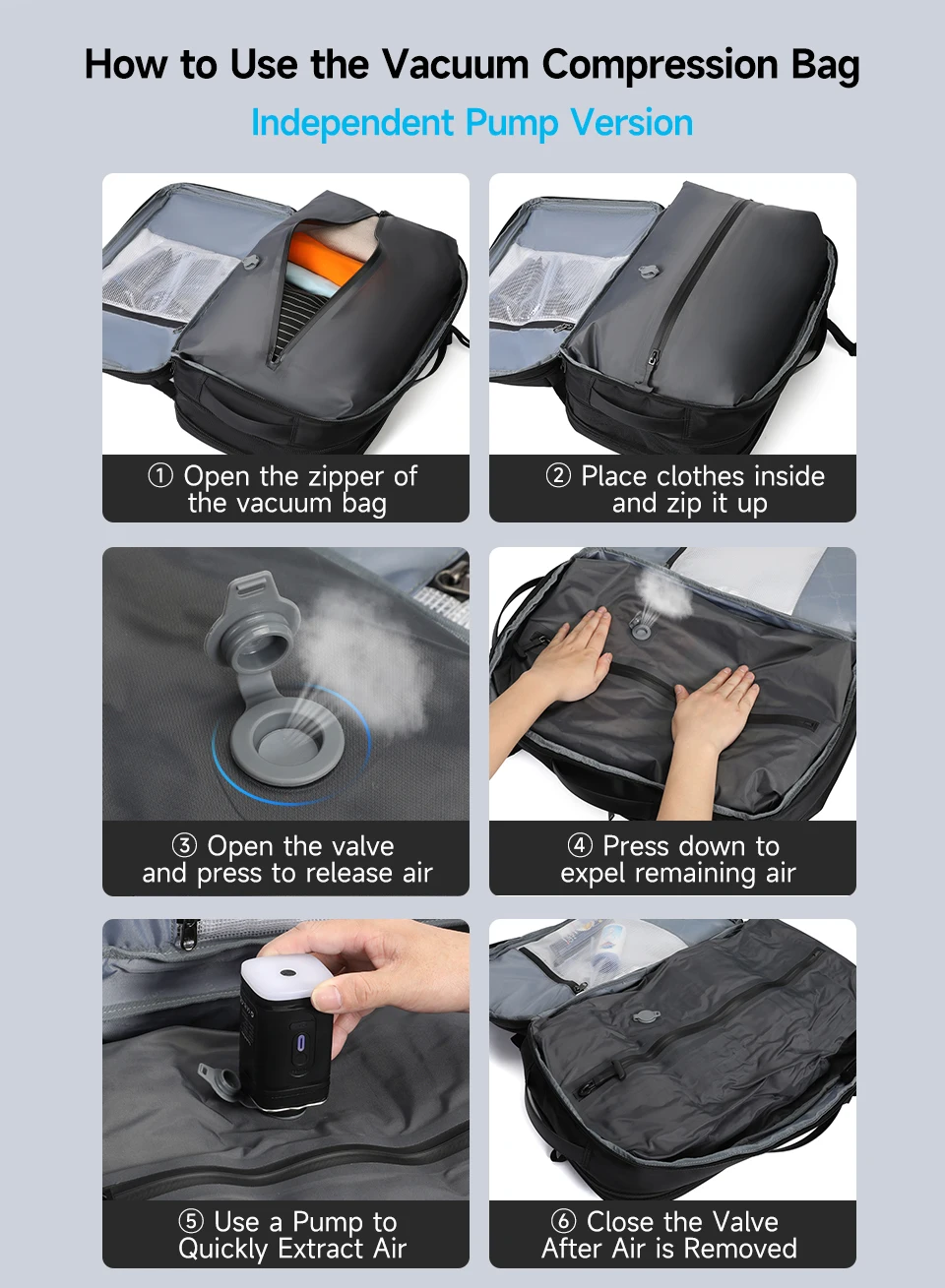 How to Use the Vacuum Compression Bag

Independent Pump Version

① Open the zipper of the vacuum bag

② Place clothes inside and zip it up

③ Open the valve and press to release air

④ Press down to expel remaining air

⑤ Use a Pump to Quickly Extract Air

⑥ Close the Valve After Air is Removed