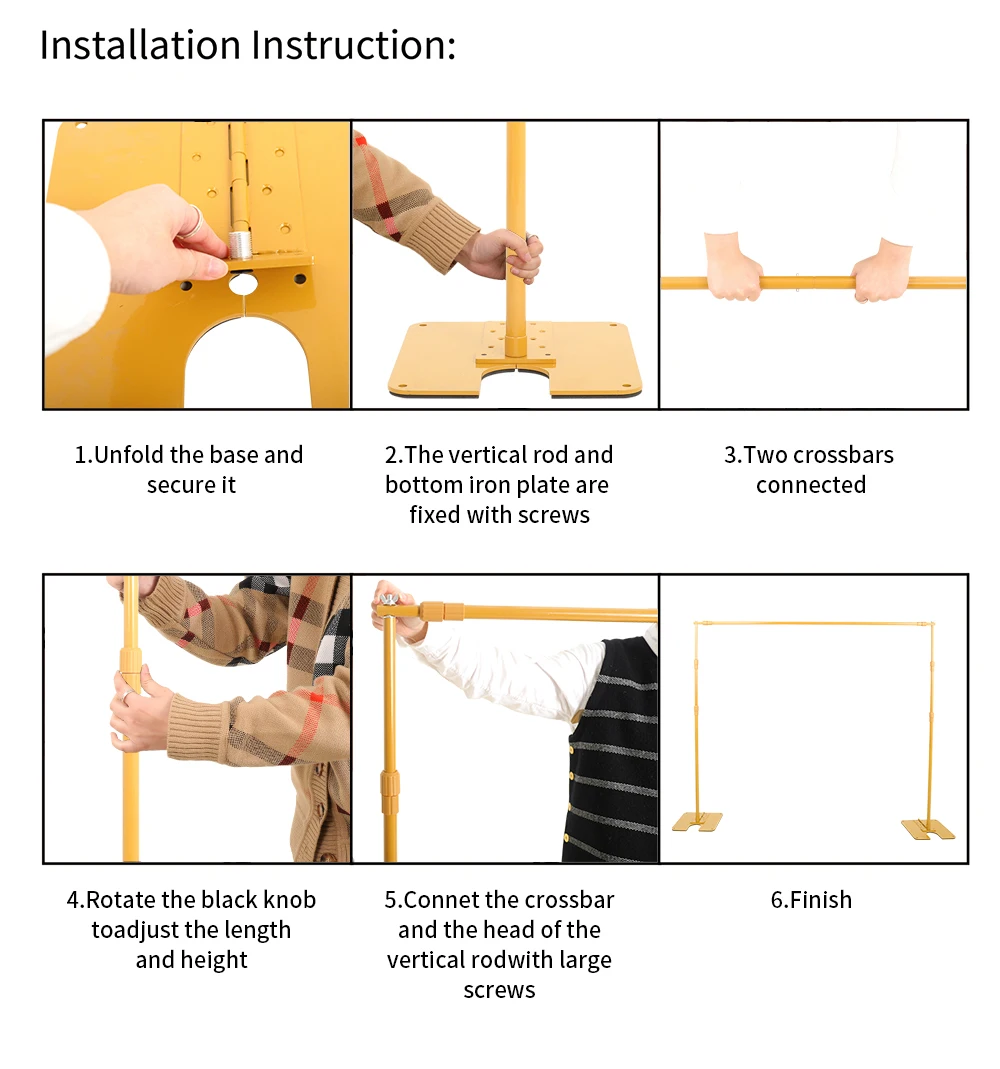 Installation Instruction:

1.Unfold the base and secure it

2.The vertical rod and bottom iron plate are fixed with screws

3.Two crossbars connected

4.Rotate the black knob toadjust the length and height

5.Connet the crossbar and the head of the vertical rodwith large screws

6.Finish