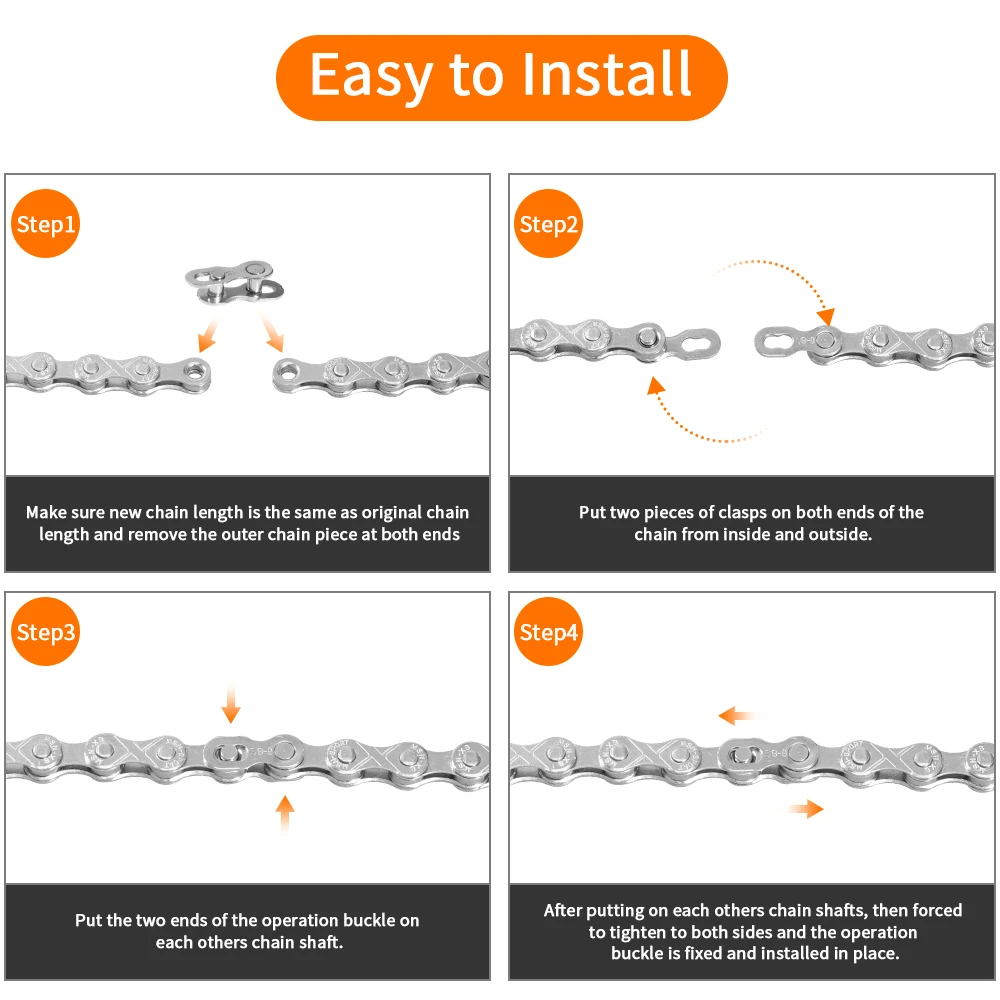 Easy to Install

Step1

Make sure new chain length is the same as original chain length and remove the outer chain piece at both ends

Step2

Put two pieces of clasps on both ends of the chain from inside and outside.

Step3

Put the two ends of the operation buckle on each others chain shaft.

Step4

After putting on each others chain shafts, then forced to tighten to both sides and the operation buckle is fixed and installed in place.