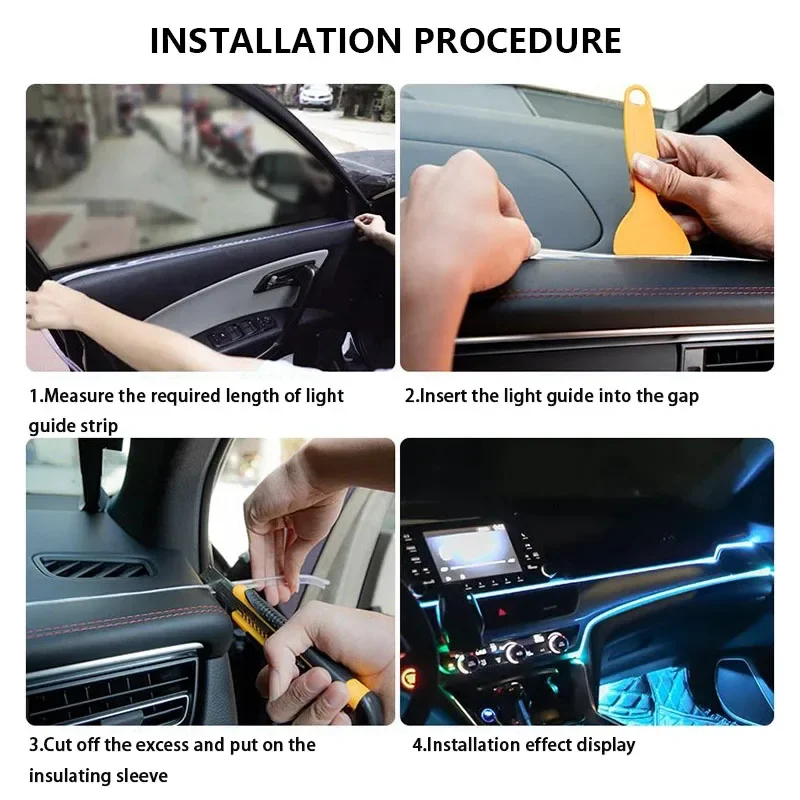 INSTALLATION PROCEDURE

1.Measure the required length of light guide strip

2.Insert the light guide into the gap

3.Cut off the excess and put on the insulating sleeve

4.Installation effect display