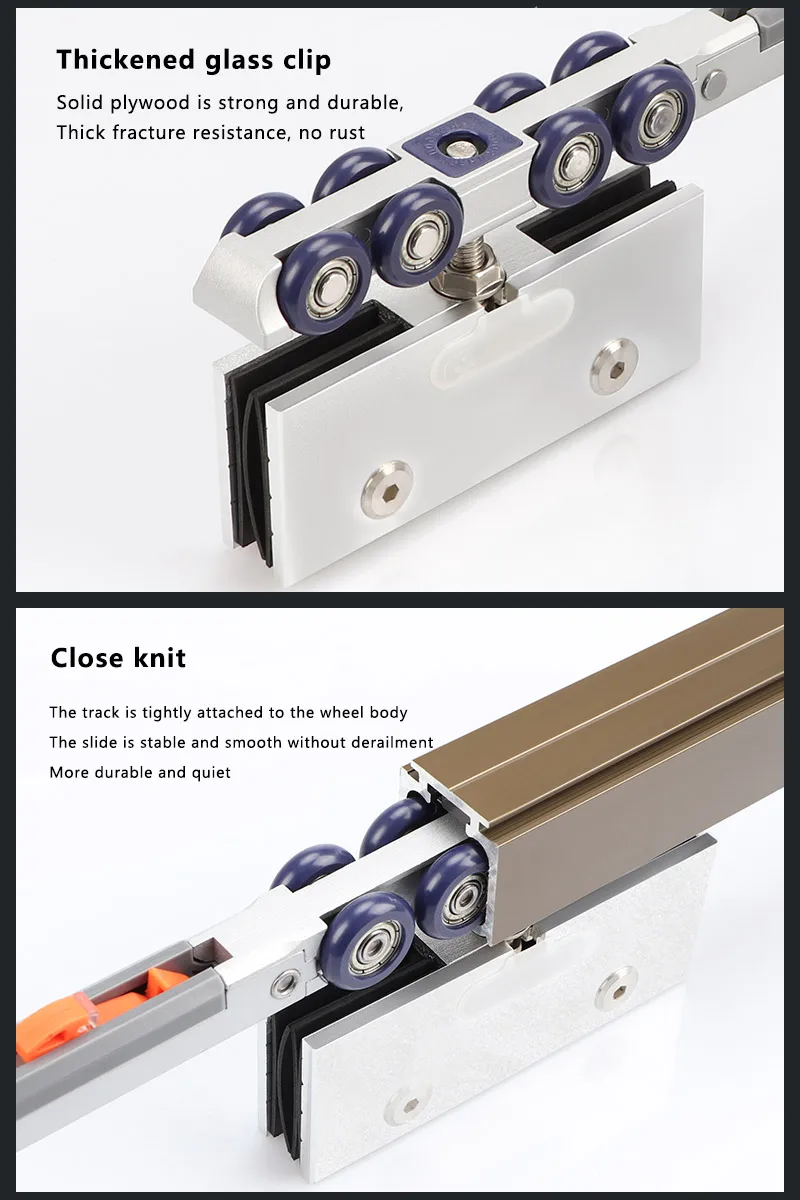 Thickened glass clip

Solid plywood is strong and durable,
Thick fracture resistance, no rust

Close knit

The track is tightly attached to the wheel body
The slide is stable and smooth without derailment
More durable and quiet