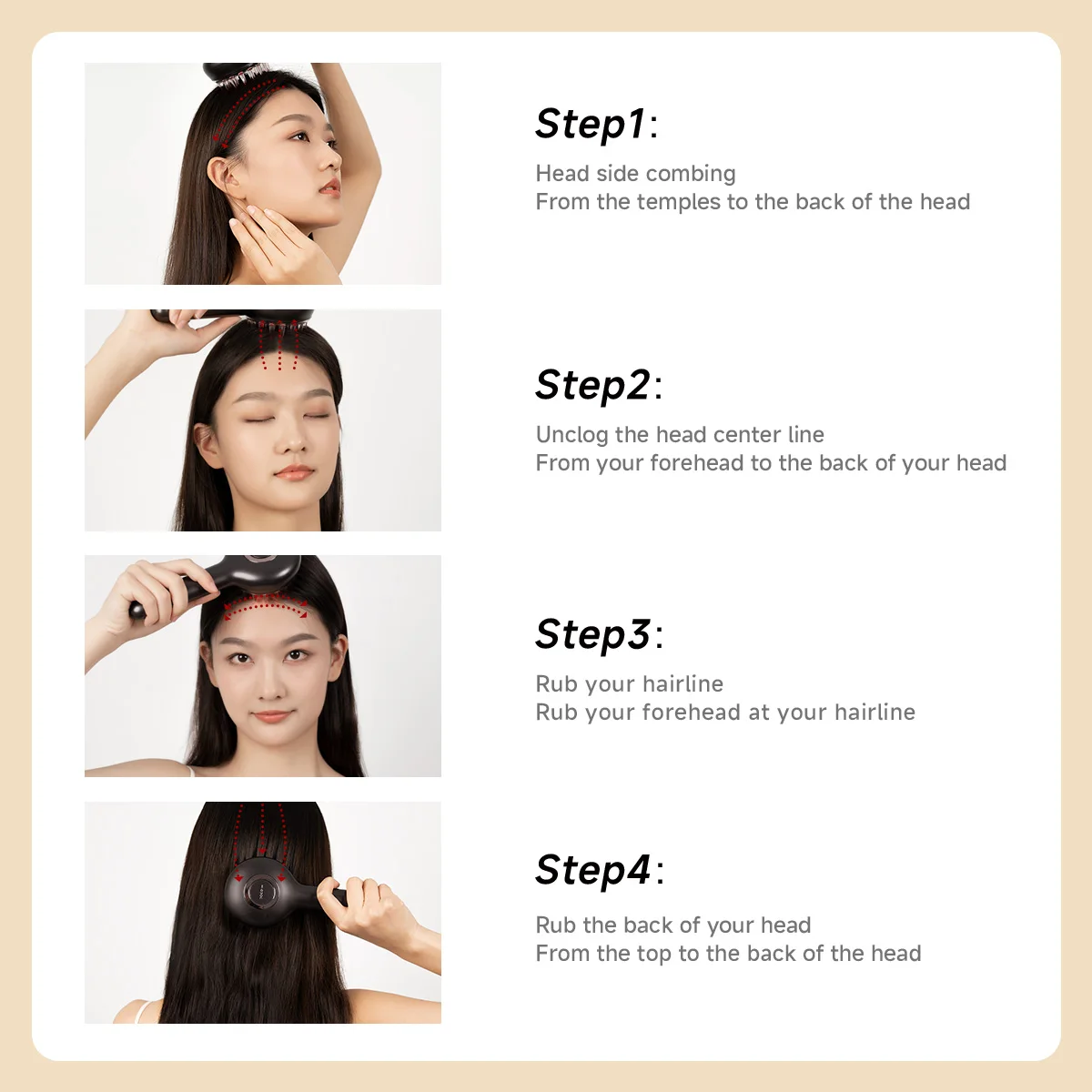 Step1:

Head side combing
From the temples to the back of the head

Step2:

Unclog the head center line
From your forehead to the back of your head

Step3:

Rub your hairline
Rub your forehead at your hairline

Step4:

Rub the back of your head
From the top to the back of the head