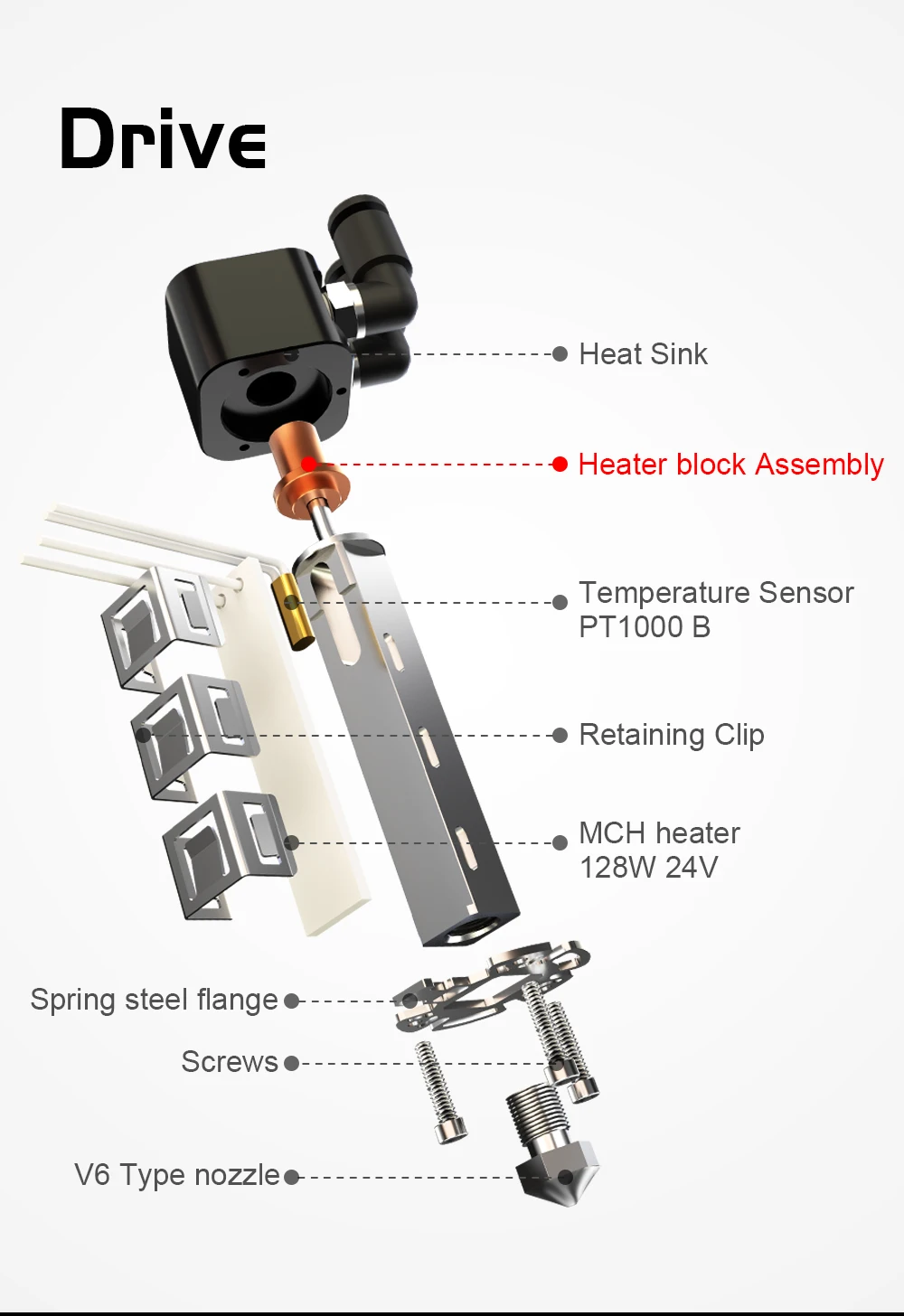 Drive

Heat Sink

Heater block Assembly

Temperature Sensor
PT1000 B

Retaining Clip

MCH heater
128W 24V

Spring steel flange

Screws

V6 Type nozzle