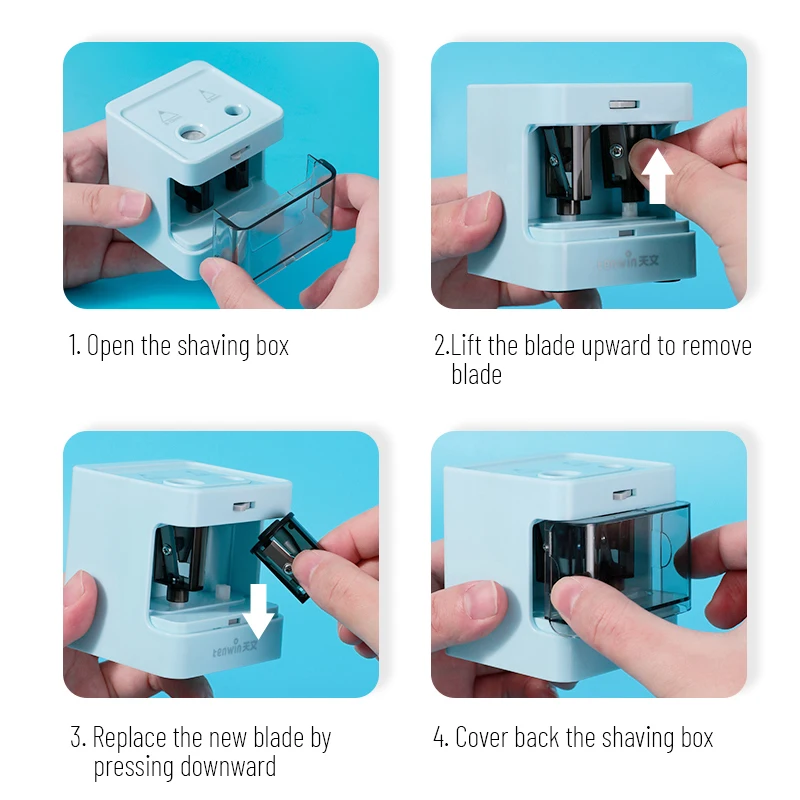 tenwin 天文

1. Open the shaving box

2.Lift the blade upward to remove blade

tenwin 天文

3. Replace the new blade by pressing downward

4. Cover back the shaving box