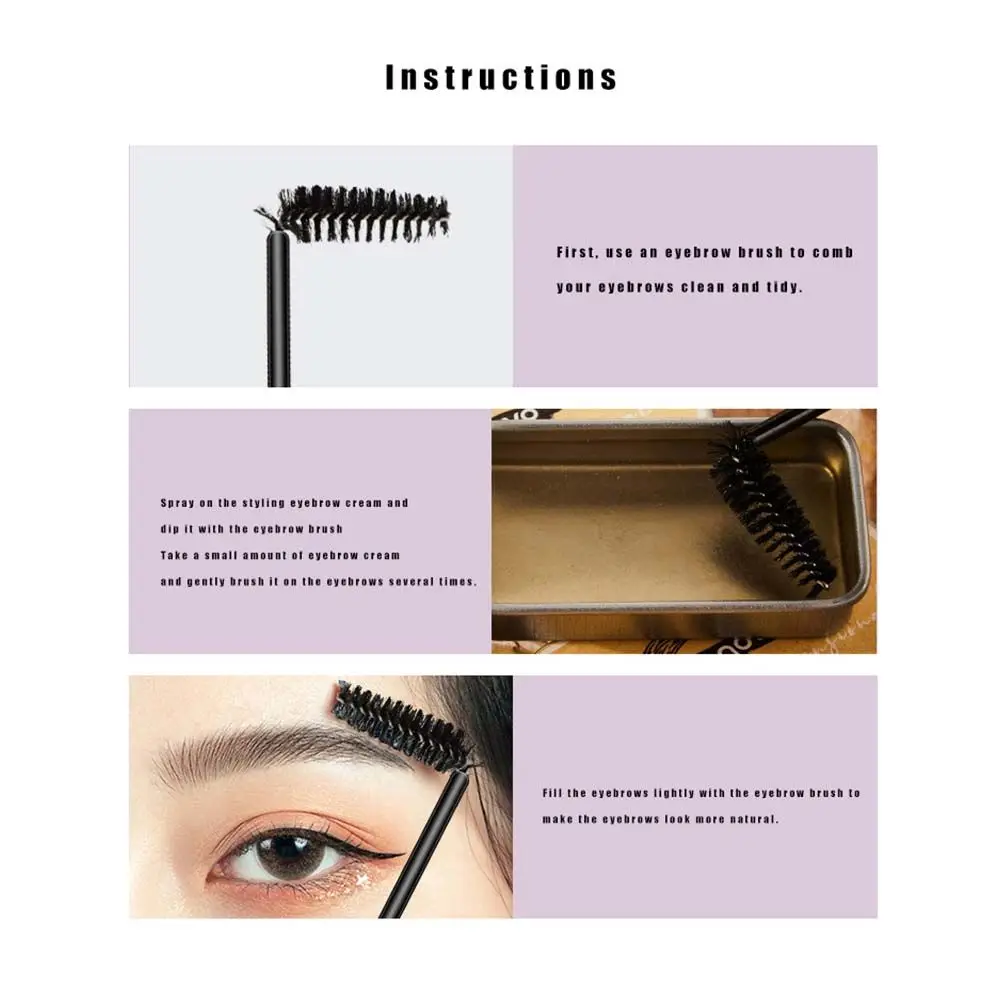 Instructions

First, use an eyebrow brush to comb your eyebrows clean and tidy.

Spray on the styling eyebrow cream and dip it with the eyebrow brush
Take a small amount of eyebrow cream and gently brush it on the eyebrows several times.

Fill the eyebrows lightly with the eyebrow brush to make the eyebrows look more natural.