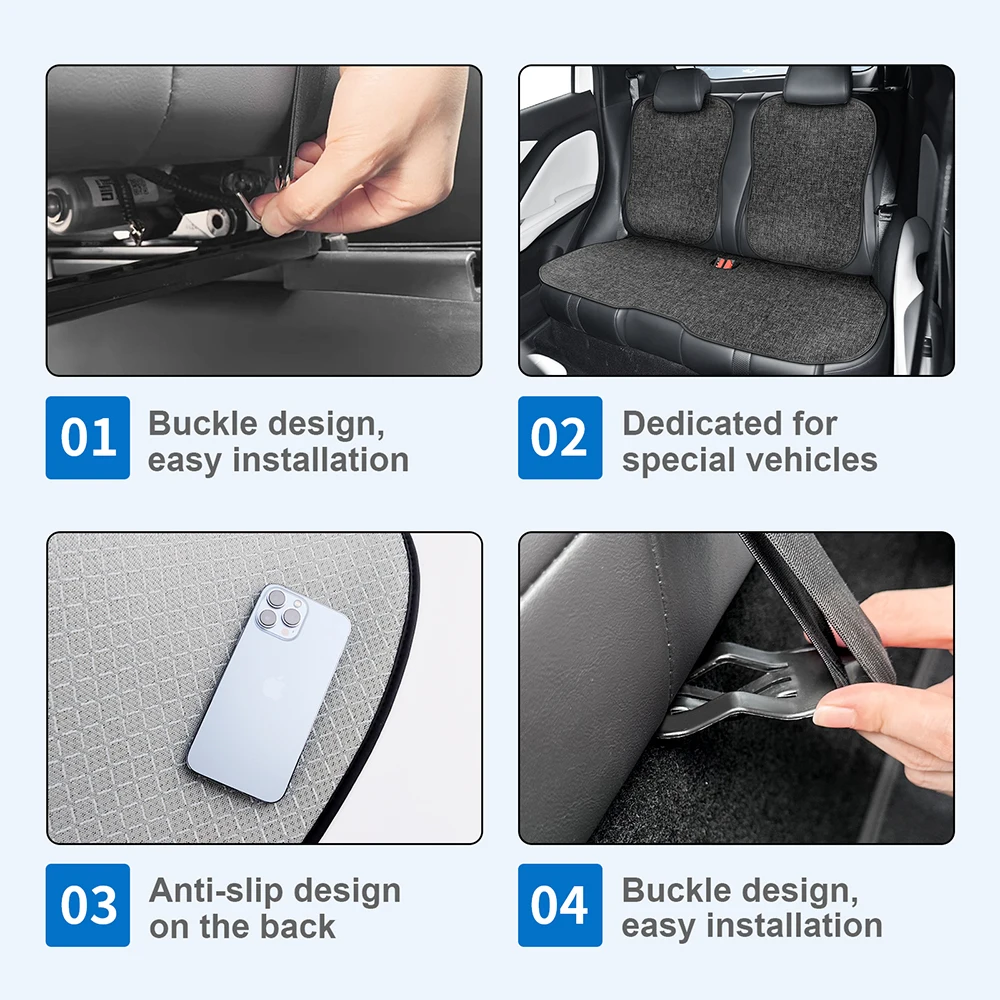 01 Buckle design, easy installation

02 Dedicated for special vehicles

03 Anti-slip design on the back

04 Buckle design, easy installation