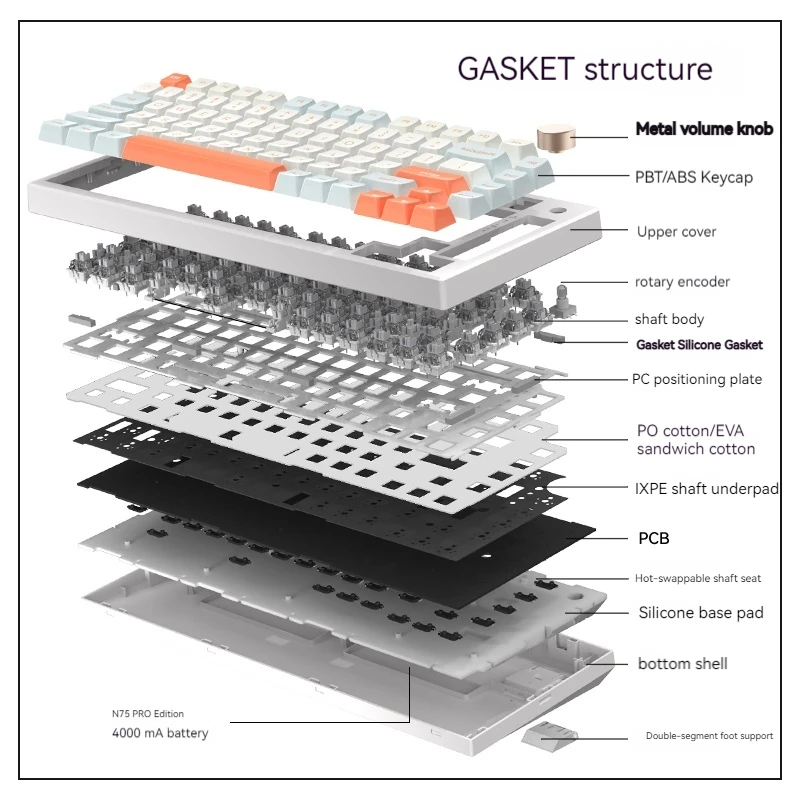 GASKET structure

Metal volume knob

PBT/ABS Keycap

Upper cover

rotary encoder

shaft body

Gasket Silicone Gasket

PC positioning plate

PO cotton/EVA sandwich cotton

IXPE shaft underpad

PCB

Hot-swappable shaft seat

Silicone base pad

bottom shell

N75 PRO Edition
4000 mA battery

Double-segment foot support