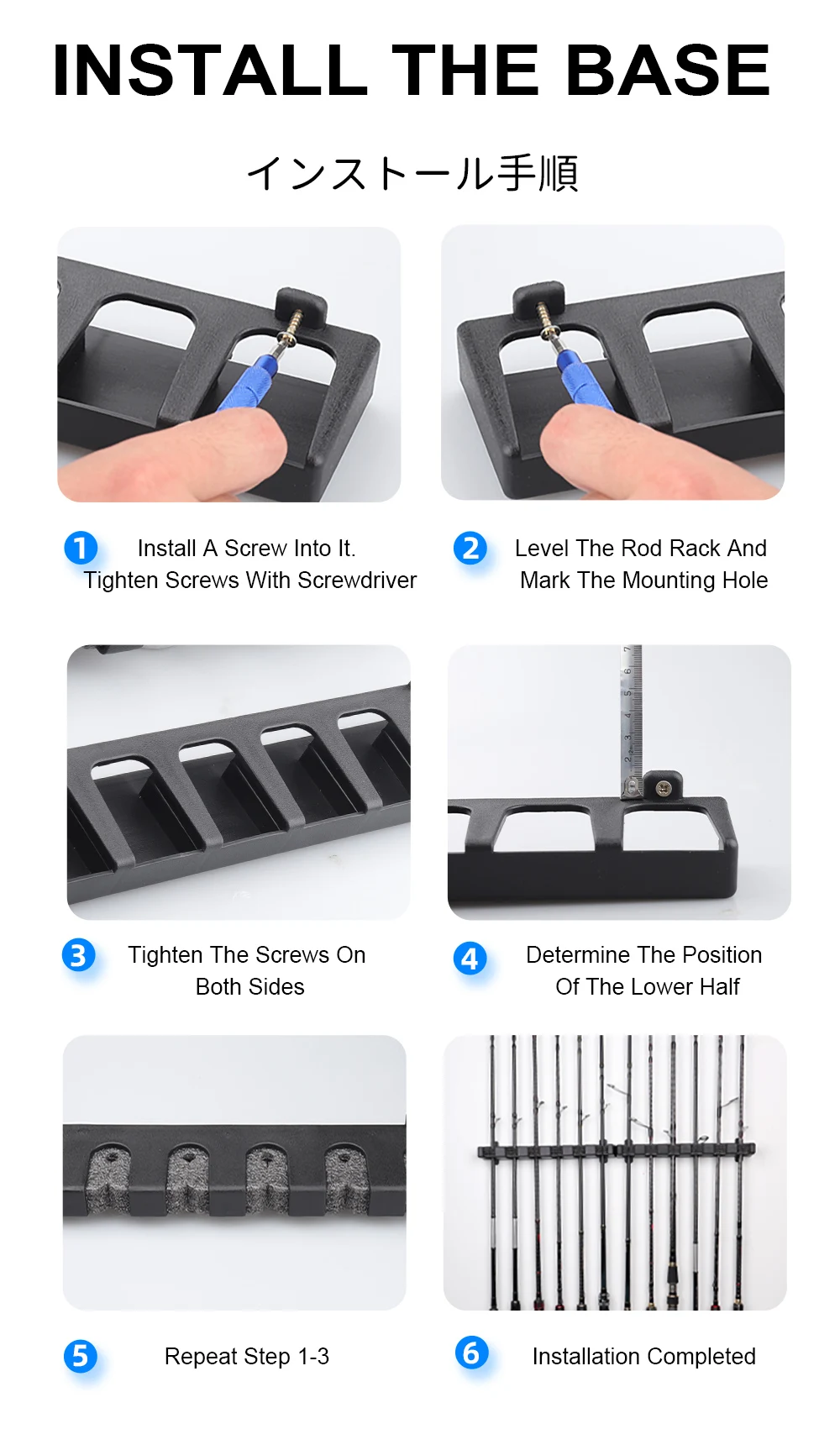 INSTALL THE BASE

インストール手順

1 Install A Screw Into It. Tighten Screws With Screwdriver

2 Level The Rod Rack And Mark The Mounting Hole

7
6
5
4
3
2

3 Tighten The Screws On Both Sides

4 Determine The Position Of The Lower Half

5 Repeat Step 1-3

6 Installation Completed