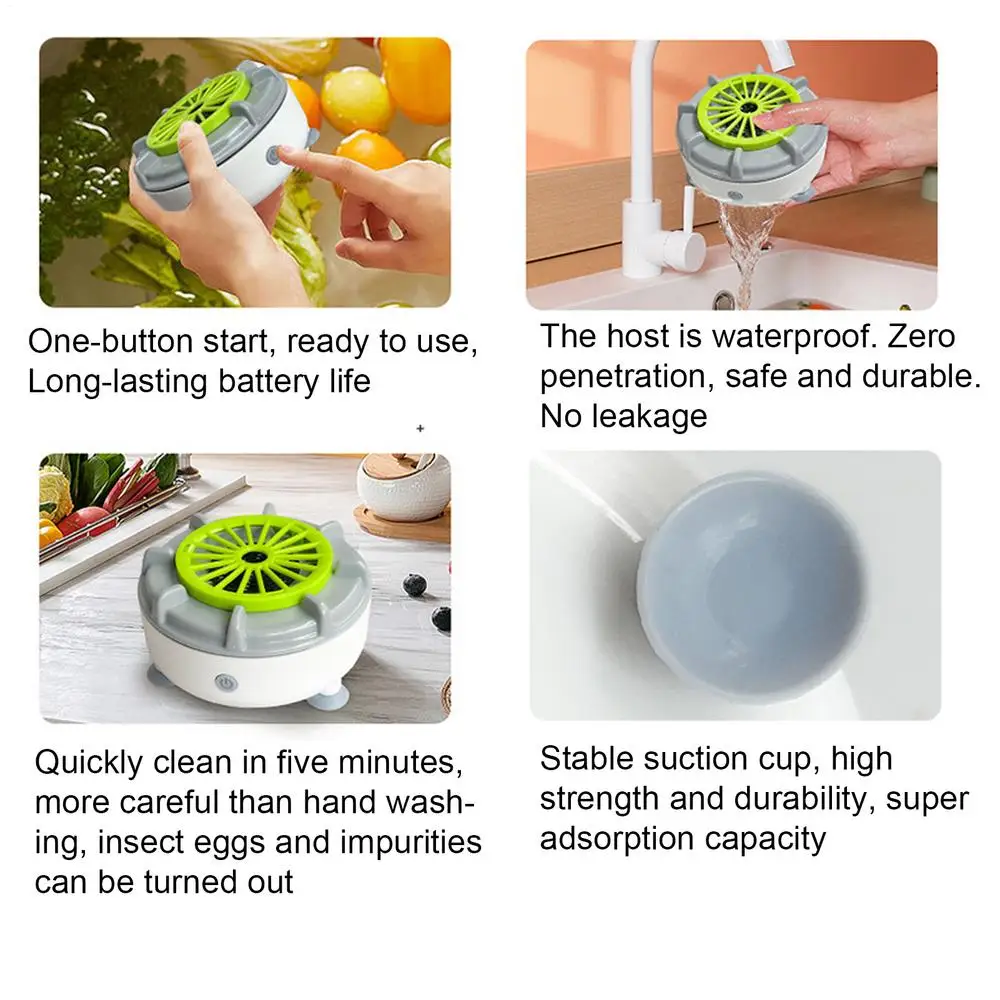 One-button start, ready to use, Long-lasting battery life

The host is waterproof. Zero penetration, safe and durable. No leakage

Quickly clean in five minutes, more careful than hand washing, insect eggs and impurities can be turned out

Stable suction cup, high strength and durability, super adsorption capacity