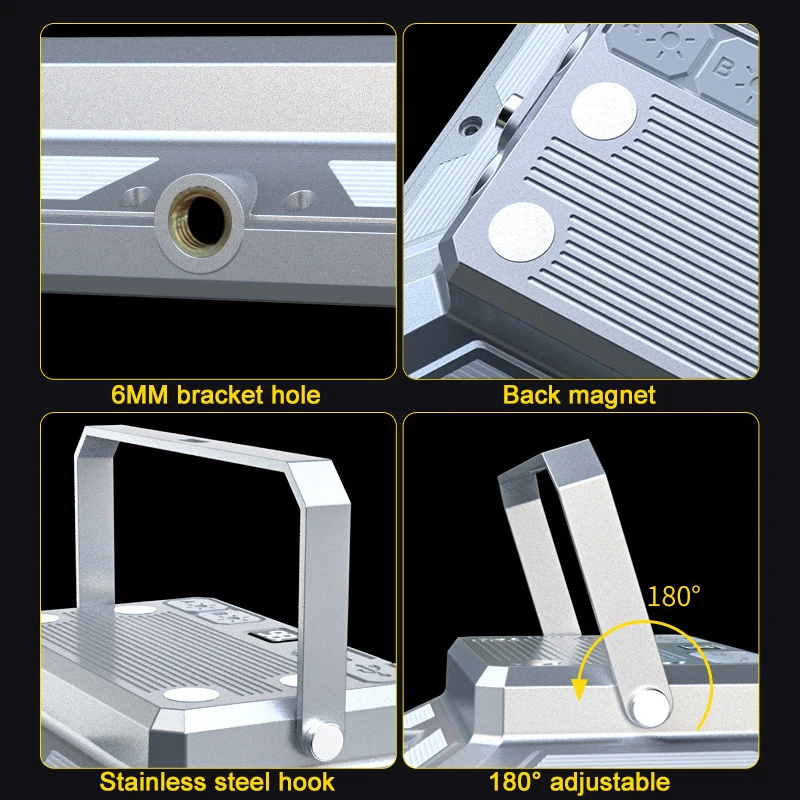 A B

6MM bracket hole

Back magnet

180°

Stainless steel hook

180° adjustable