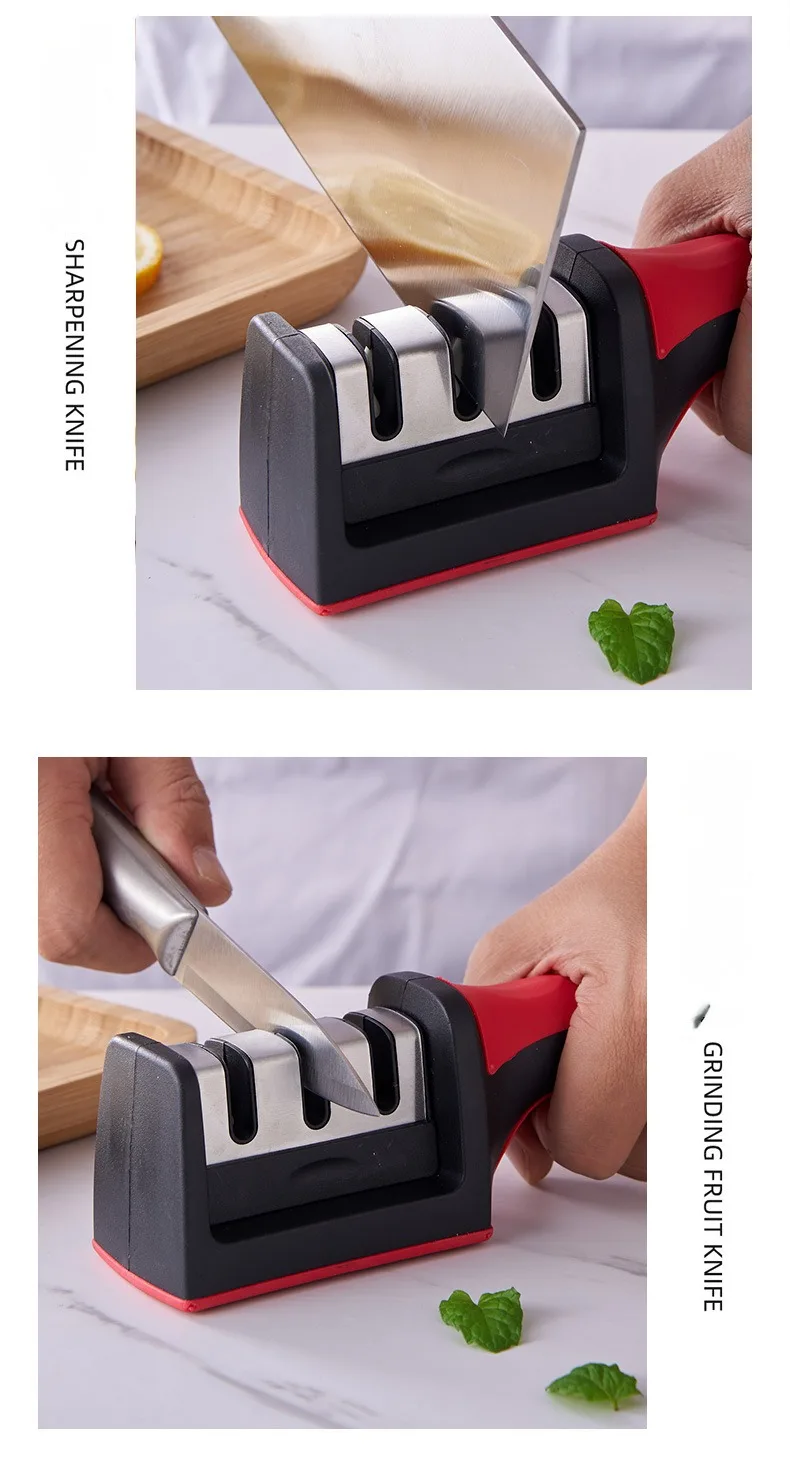 SHARPENING KNIFE

GRINDING FRUIT KNIFE