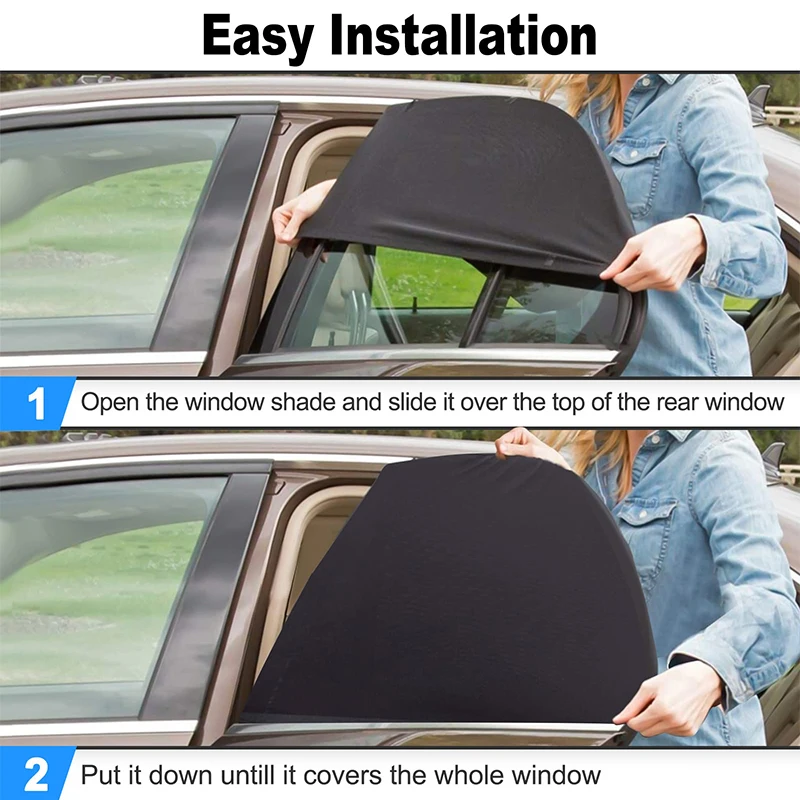 Easy Installation

1 Open the window shade and slide it over the top of the rear window

2 Put it down untill it covers the whole window