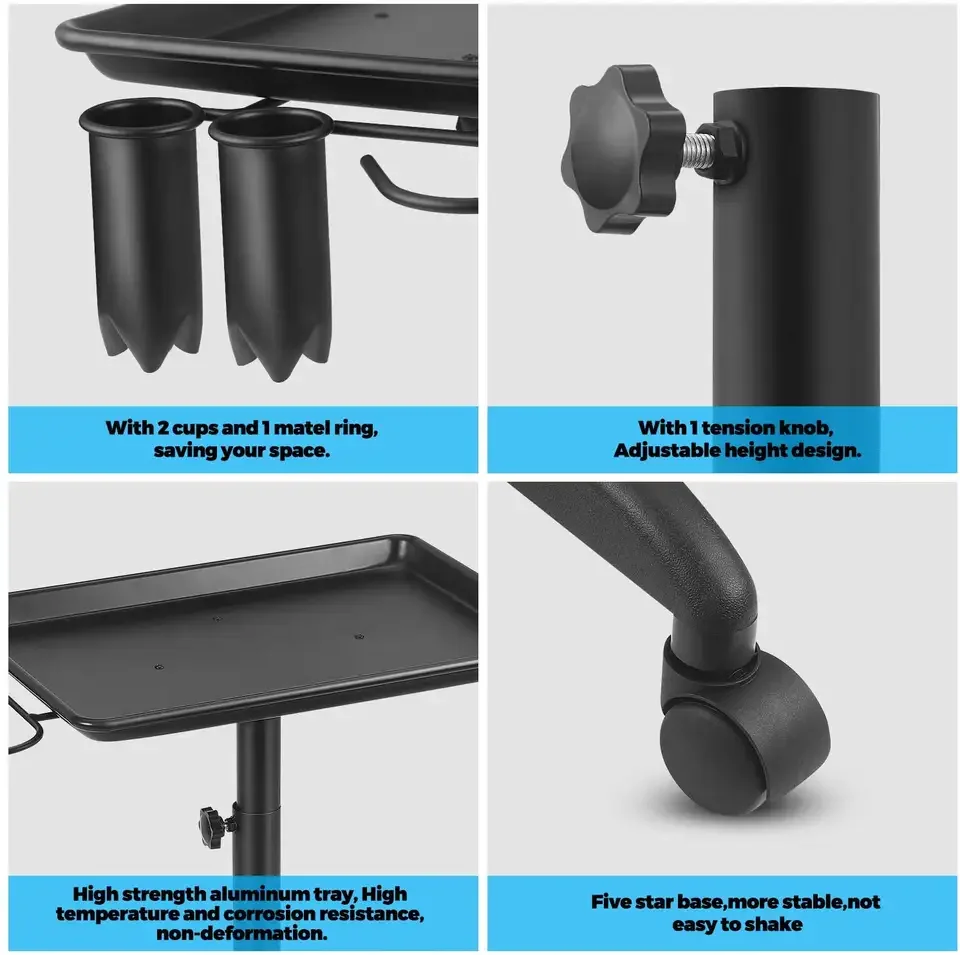 With 2 cups and 1 matel ring, saving your space.

With 1 tension knob, Adjustable height design.

High strength aluminum tray, High temperature and corrosion resistance, non-deformation.

Five star base,more stable,not easy to shake