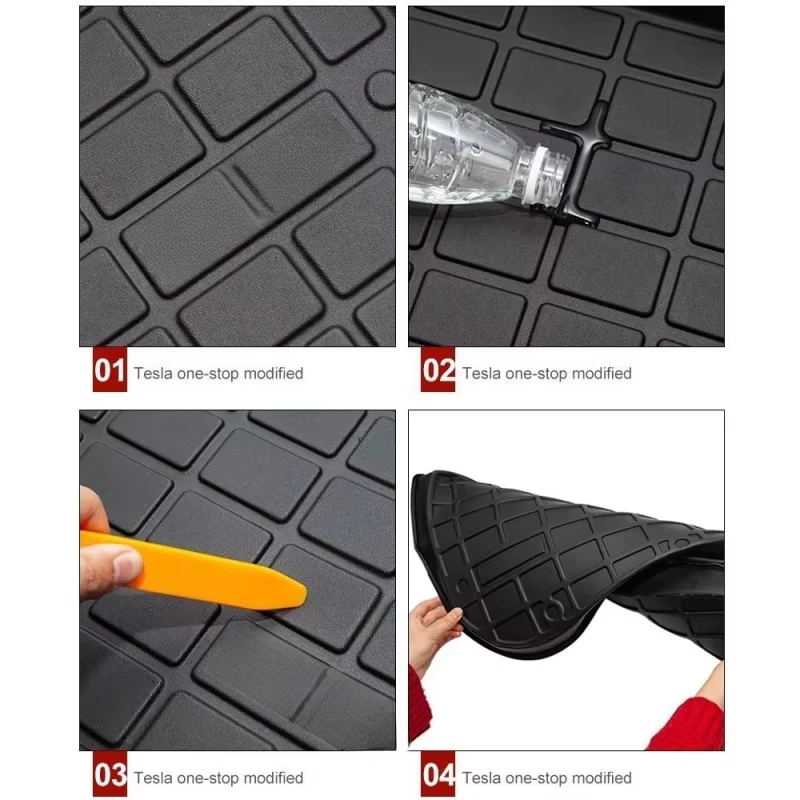 01 Tesla one-stop modified

02 Tesla one-stop modified

03 Tesla one-stop modified

04 Tesla one-stop modified