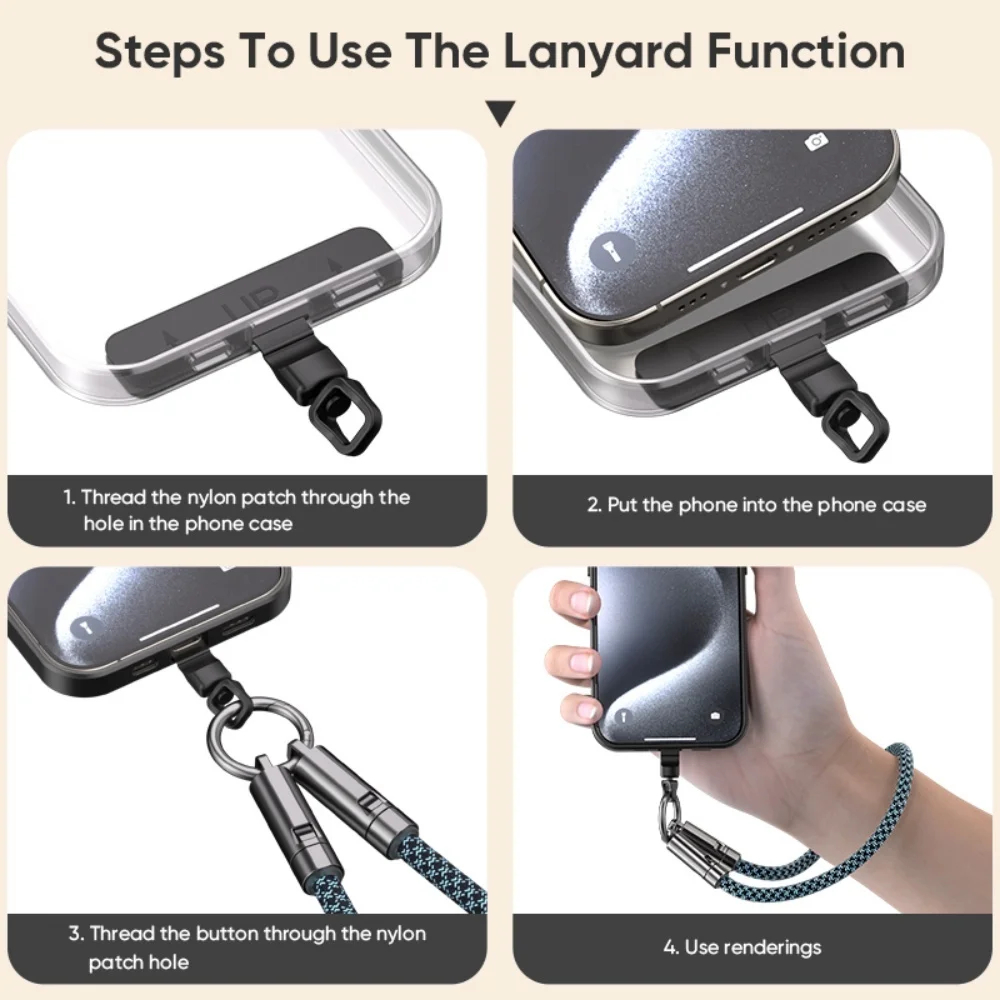 Steps To Use The Lanyard Function

UP

1. Thread the nylon patch through the hole in the phone case

2. Put the phone into the phone case

3. Thread the button through the nylon patch hole

4. Use renderings