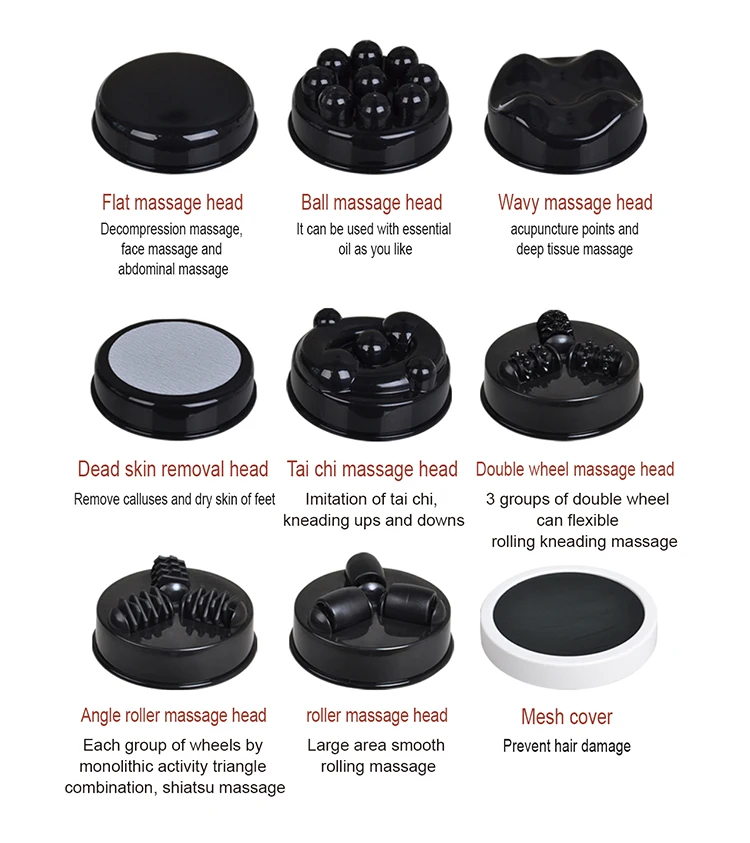 Flat massage head
Decompression massage, face massage and abdominal massage

Ball massage head
It can be used with essential oil as you like

Wavy massage head
acupuncture points and deep tissue massage

Dead skin removal head
Remove calluses and dry skin of feet

Tai chi massage head
Imitation of tai chi, kneading ups and downs

Double wheel massage head
3 groups of double wheel can flexible rolling kneading massage

Angle roller massage head
Each group of wheels by monolithic activity triangle combination, shiatsu massage

roller massage head
Large area smooth rolling massage

Mesh cover
Prevent hair damage